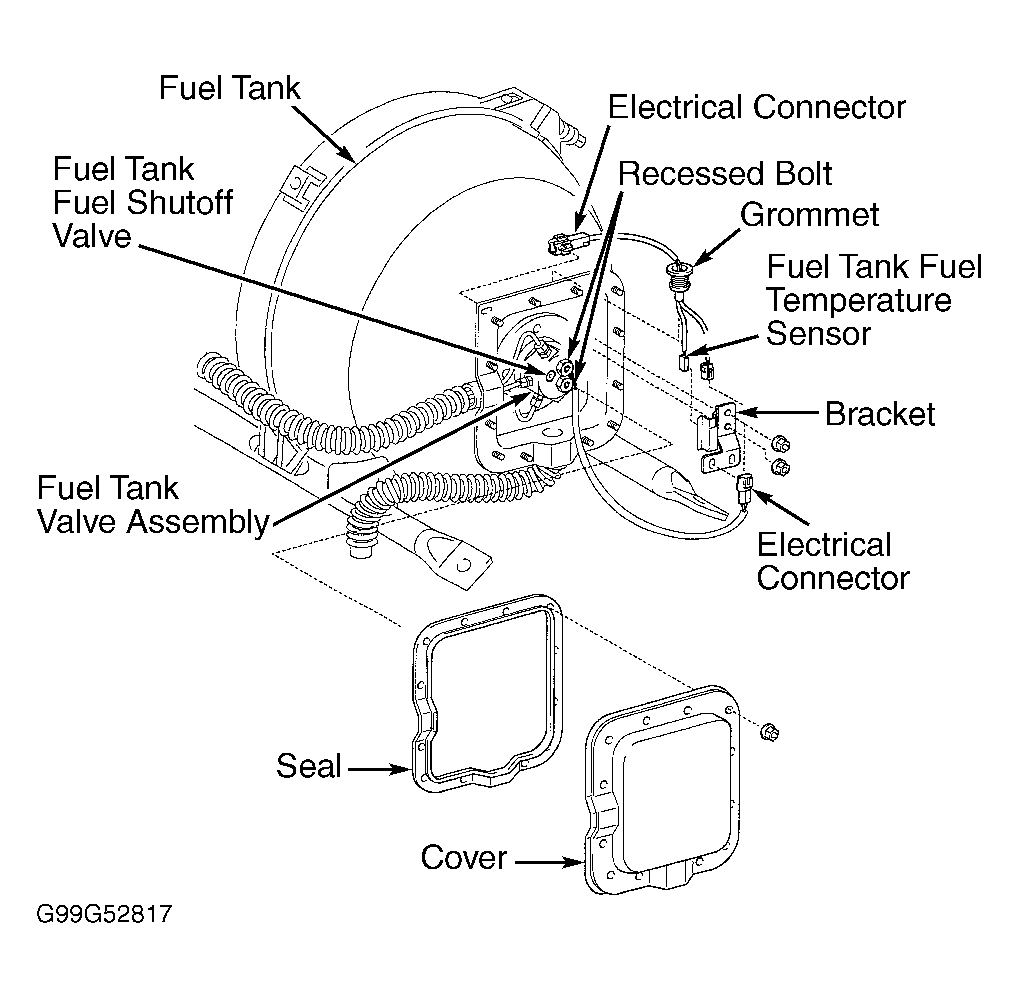 Fuel Tank

Electrical Connector

Fuel Tank Fuel Shutoff Valve

Recessed Bolt

Grommet

Fuel Tank Fuel Temperature Sensor

Bracket

Fuel Tank Valve Assembly

Electrical Connector

Seal

Cover

G99G52817