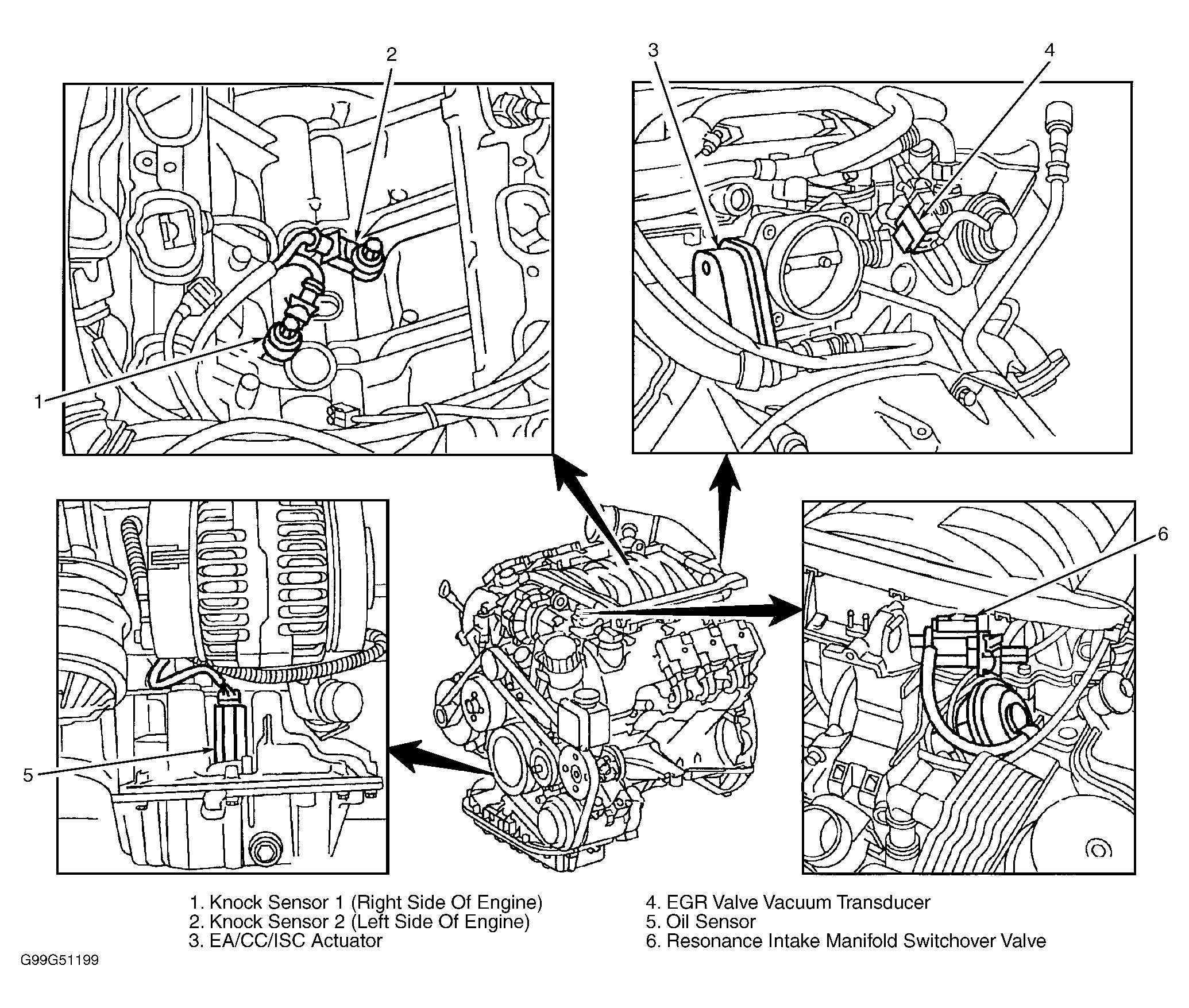 2
3
4
1
6
5

1. Knock Sensor 1 (Right Side Of Engine)
2. Knock Sensor 2 (Left Side Of Engine)
3. EA/CC/ISC Actuator

4. EGR Valve Vacuum Transducer
5. Oil Sensor
6. Resonance Intake Manifold Switchover Valve

G99G51199