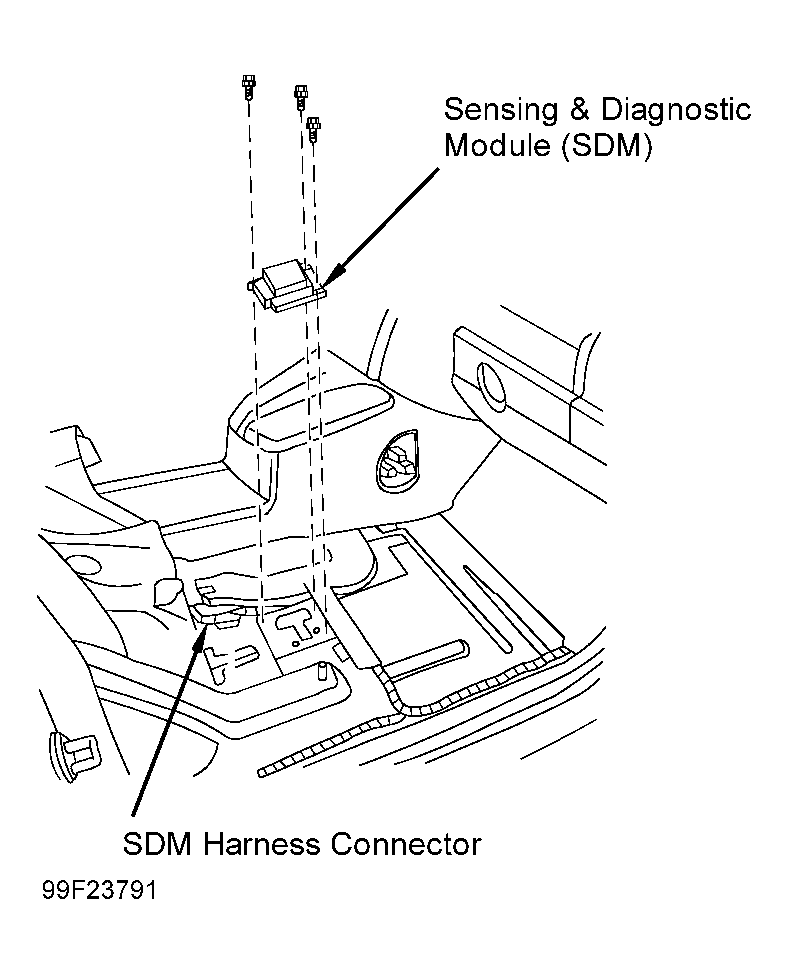 Sensing & Diagnostic Module (SDM)

SDM Harness Connector

99F23791