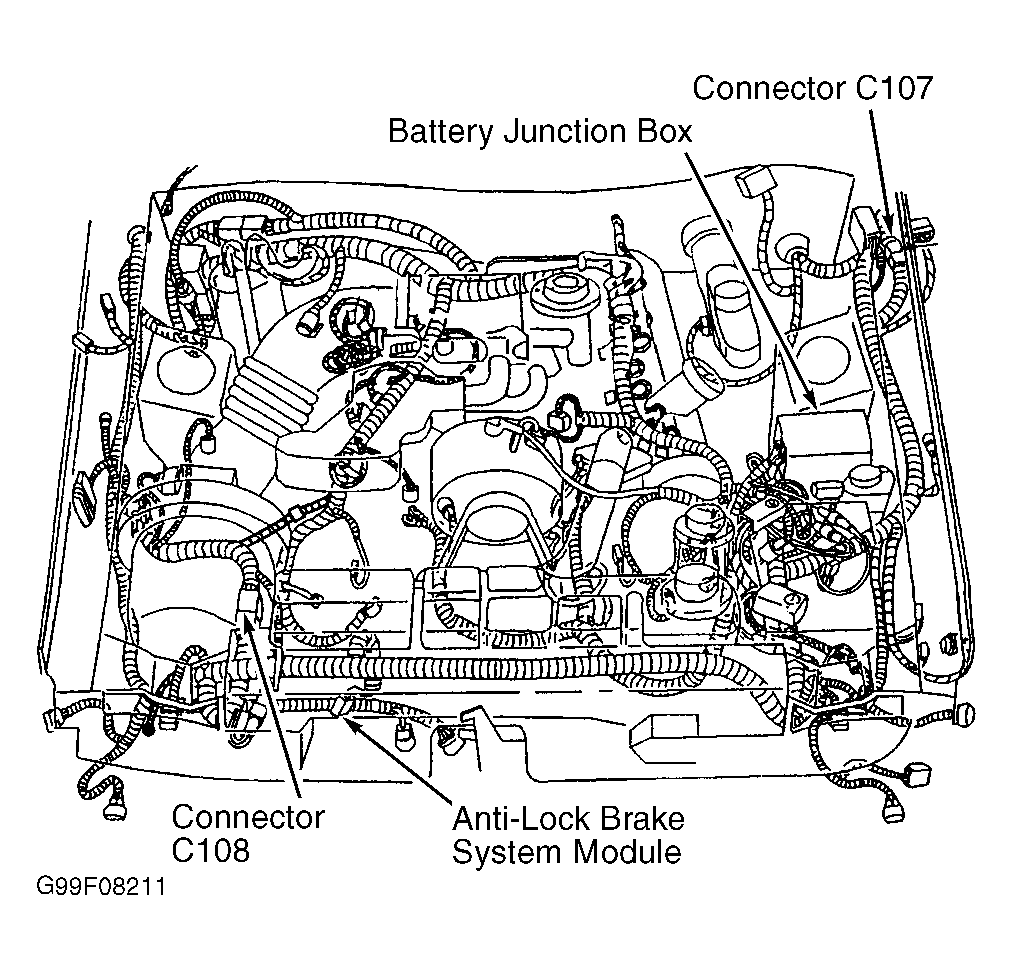 Connector C107

Battery Junction Box

Connector C108

Anti-Lock Brake System Module

G99F08211