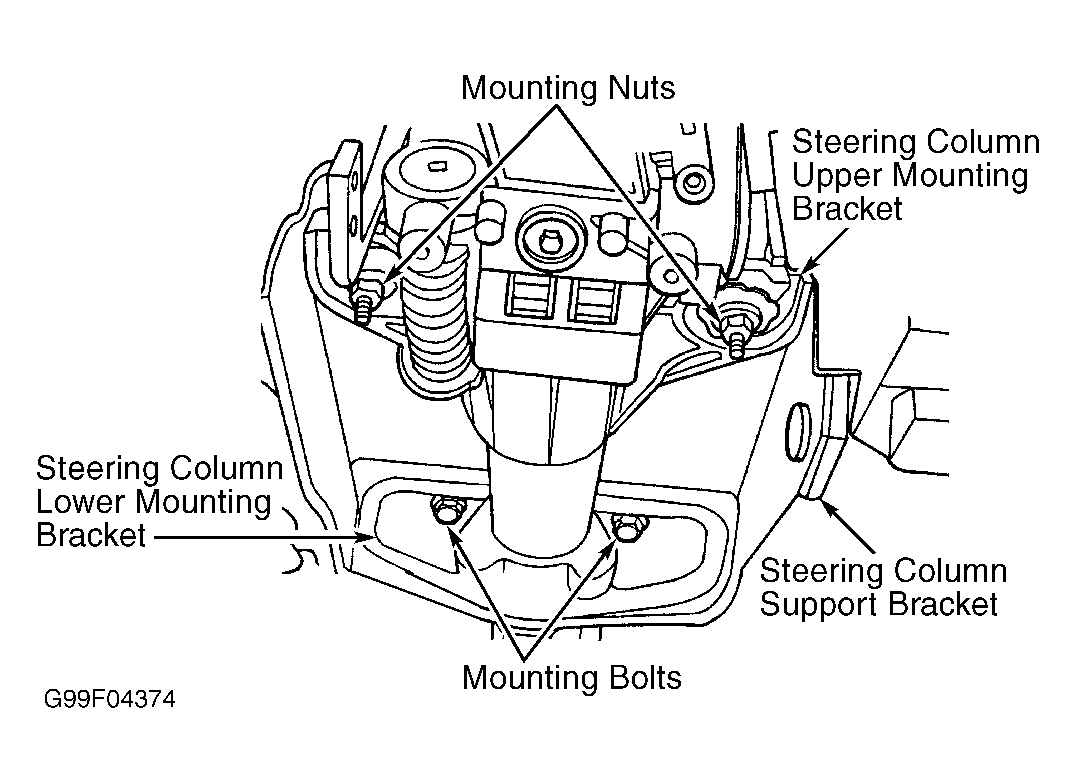 Mounting Nuts

Steering Column Upper Mounting Bracket

Steering Column Lower Mounting Bracket

Steering Column Support Bracket

Mounting Bolts

G99F04374