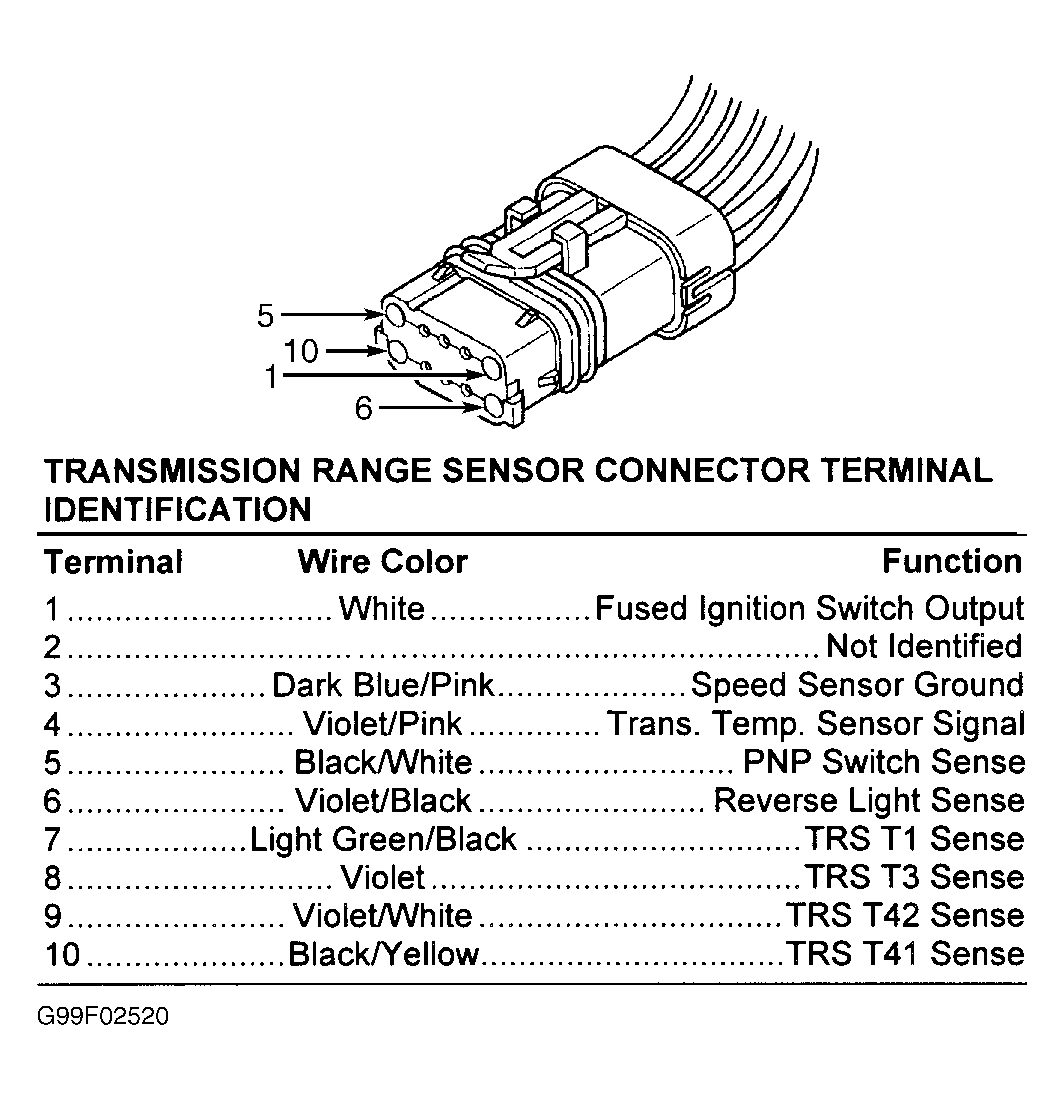 5
10
1
6

TRANSMISSION RANGE SENSOR CONNECTOR TERMINAL IDENTIFICATION

| Terminal | Wire Color | Function |
|---|---|---|
| 1 | White | Fused Ignition Switch Output |
| 2 | | Not Identified |
| 3 | Dark Blue/Pink | Speed Sensor Ground |
| 4 | Violet/Pink | Trans. Temp. Sensor Signal |
| 5 | Black/White | PNP Switch Sense |
| 6 | Violet/Black | Reverse Light Sense |
| 7 | Light Green/Black | TRS T1 Sense |
| 8 | Violet | TRS T3 Sense |
| 9 | Violet/White | TRS T42 Sense |
| 10 | Black/Yellow | TRS T41 Sense |

G99F02520