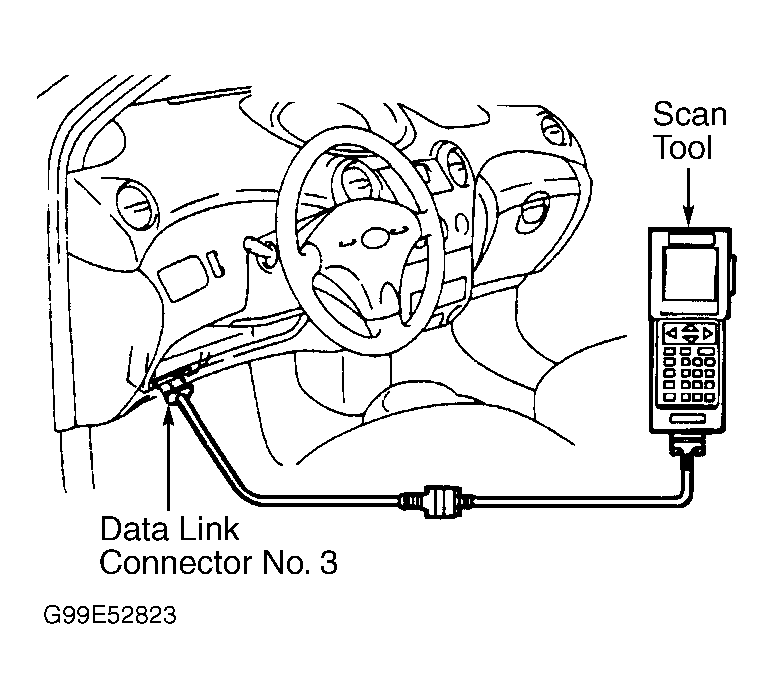 Scan Tool

Data Link Connector No. 3

G99E52823