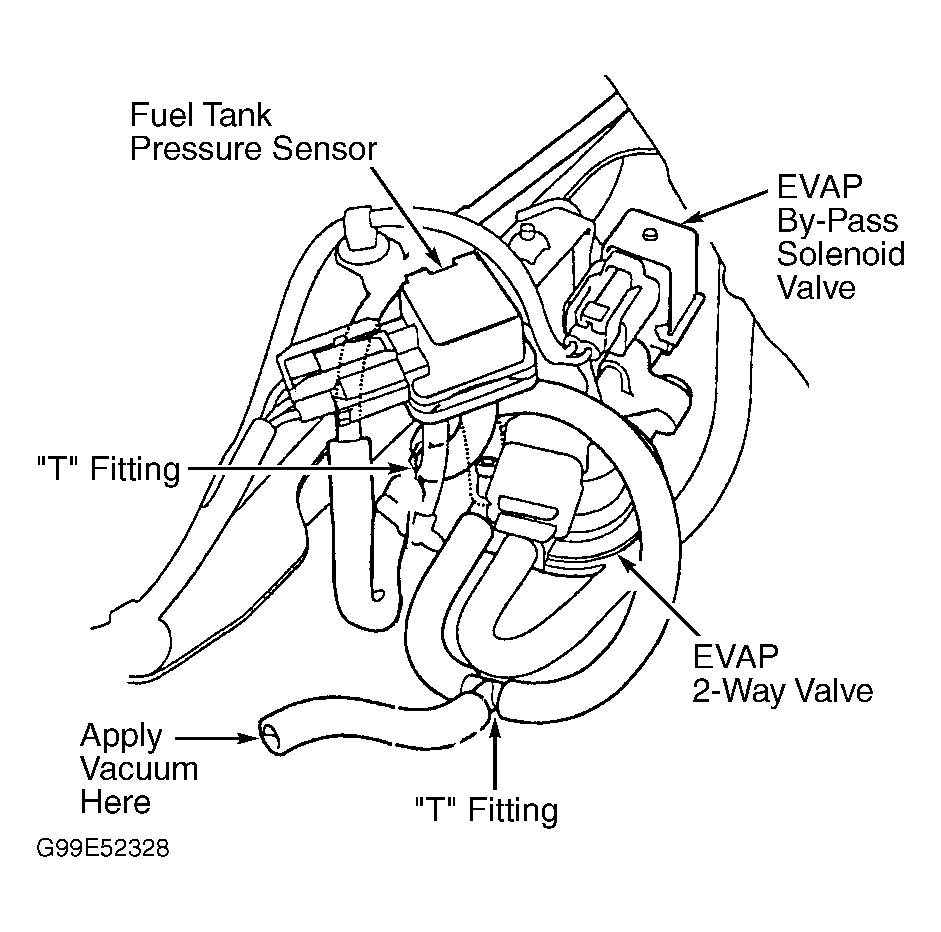 Fuel Tank
Pressure Sensor

EVAP
By-Pass
Solenoid
Valve

"T" Fitting

EVAP
2-Way Valve

Apply
Vacuum
Here

"T" Fitting

G99E52328