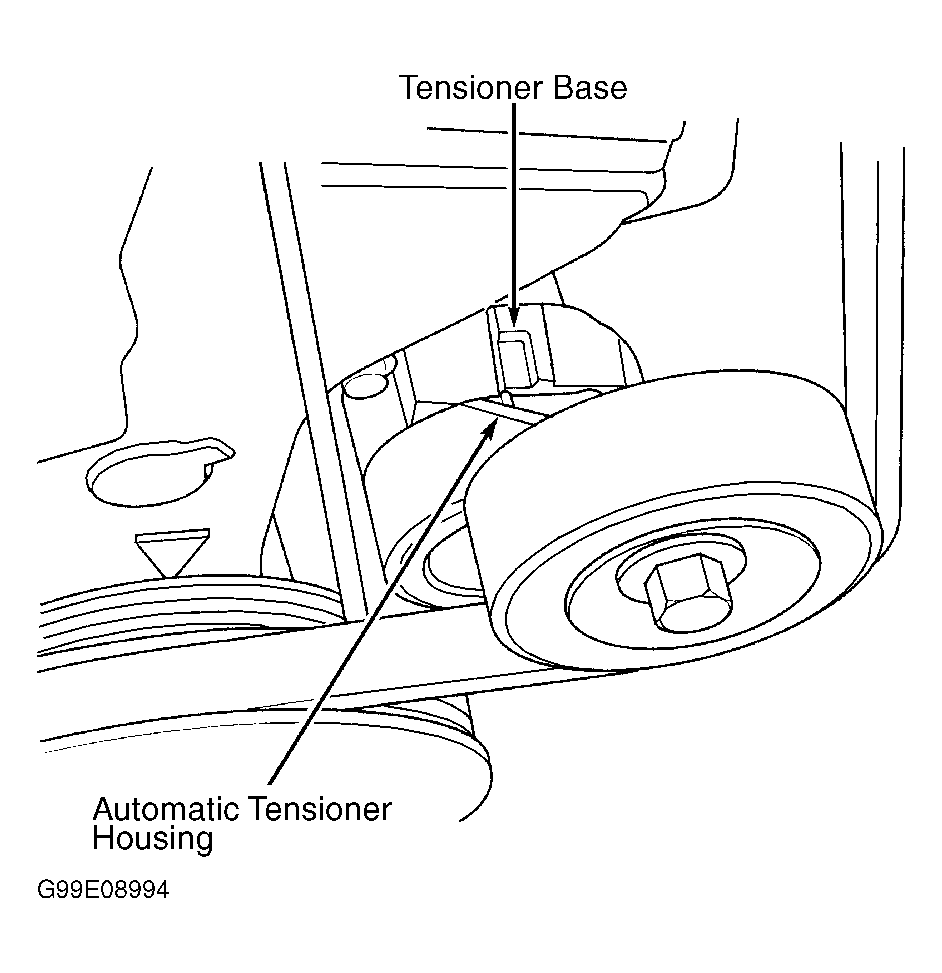 Tensioner Base

Automatic Tensioner Housing

G99E08994