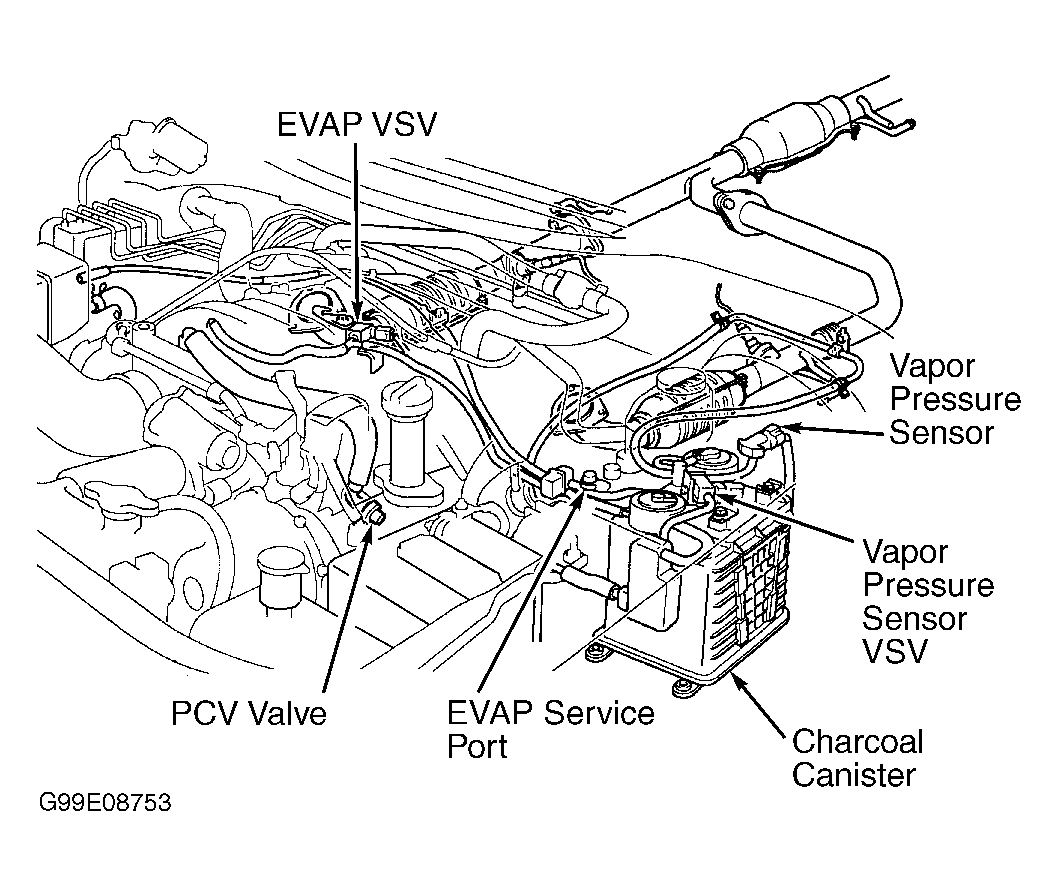 EVAP VSV

Vapor Pressure Sensor

Vapor Pressure Sensor VSV

PCV Valve

EVAP Service Port

Charcoal Canister

G99E08753