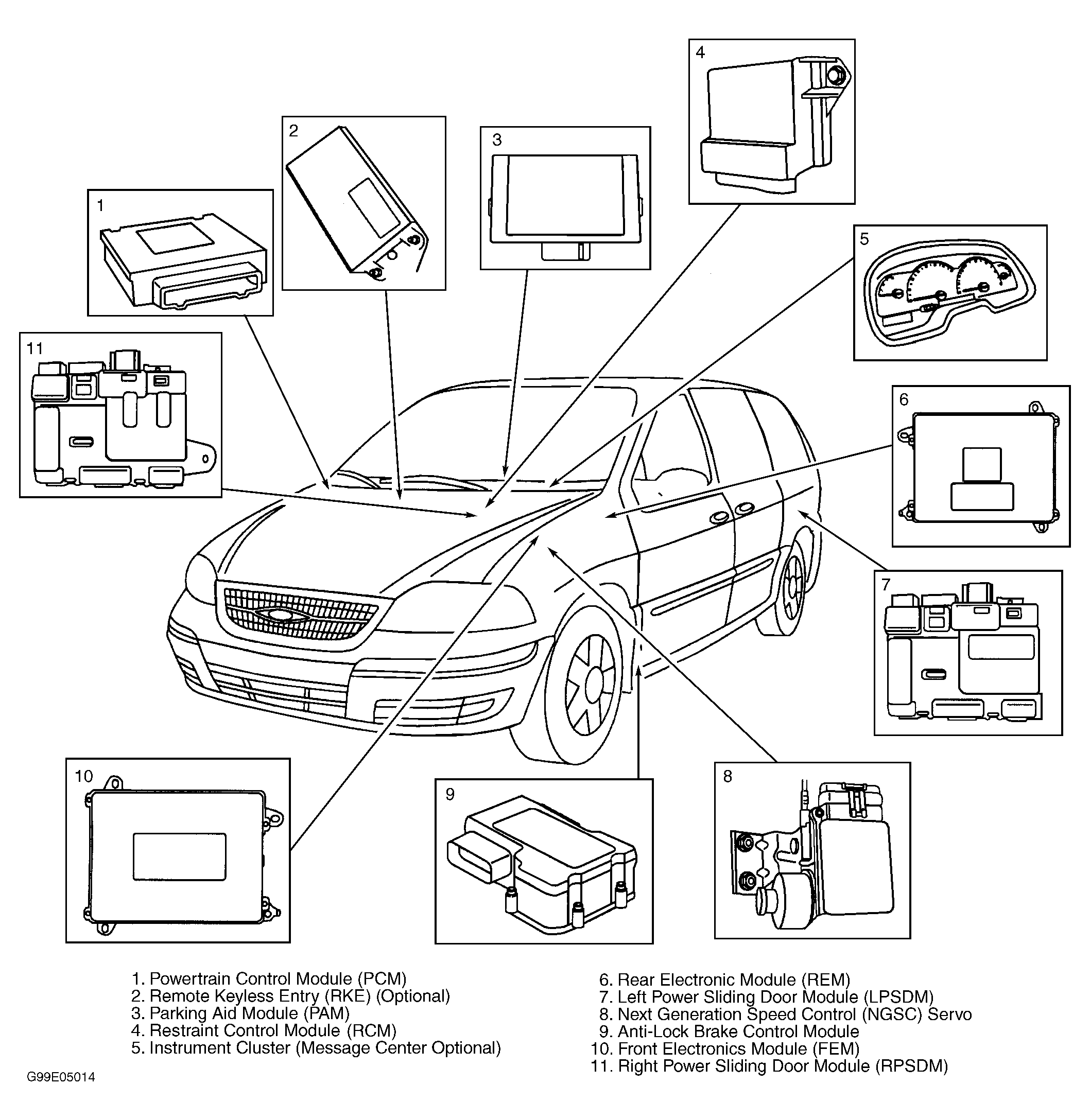 4

2

3

1

5

11

6

7

10

9

8

1. Powertrain Control Module (PCM)
2. Remote Keyless Entry (RKE) (Optional)
3. Parking Aid Module (PAM)
4. Restraint Control Module (RCM)
5. Instrument Cluster (Message Center Optional)

6. Rear Electronic Module (REM)
7. Left Power Sliding Door Module (LPSDM)
8. Next Generation Speed Control (NGSC) Servo
9. Anti-Lock Brake Control Module
10. Front Electronics Module (FEM)
11. Right Power Sliding Door Module (RPSDM)

G99E05014