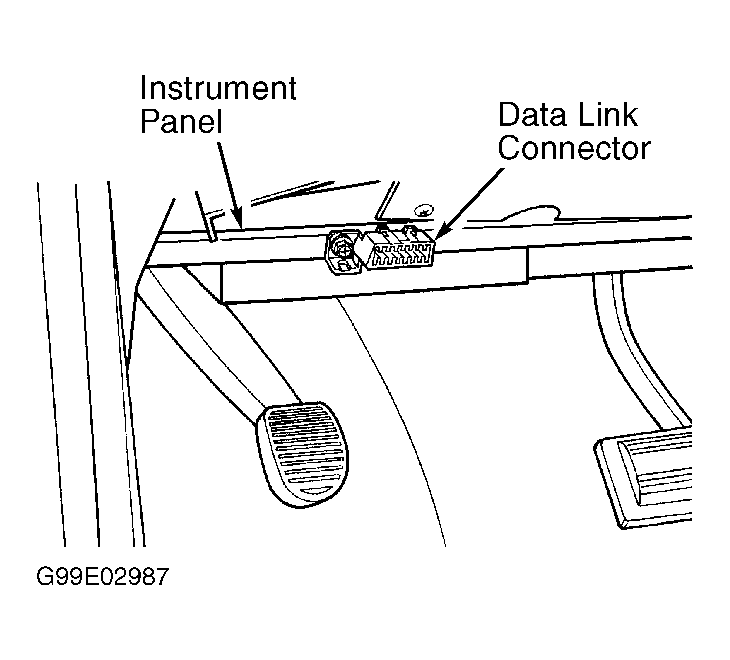 Instrument Panel

Data Link Connector

G99E02987