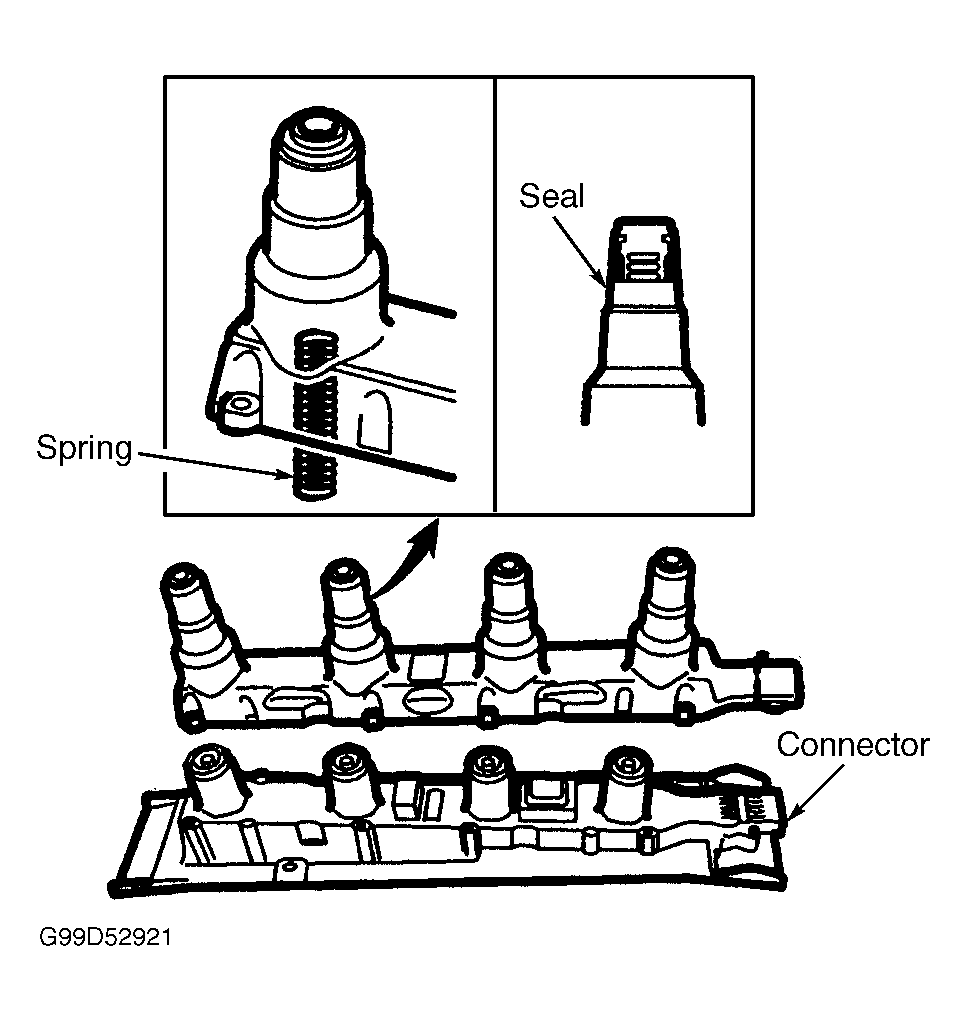 Seal

Spring

Connector

G99D52921