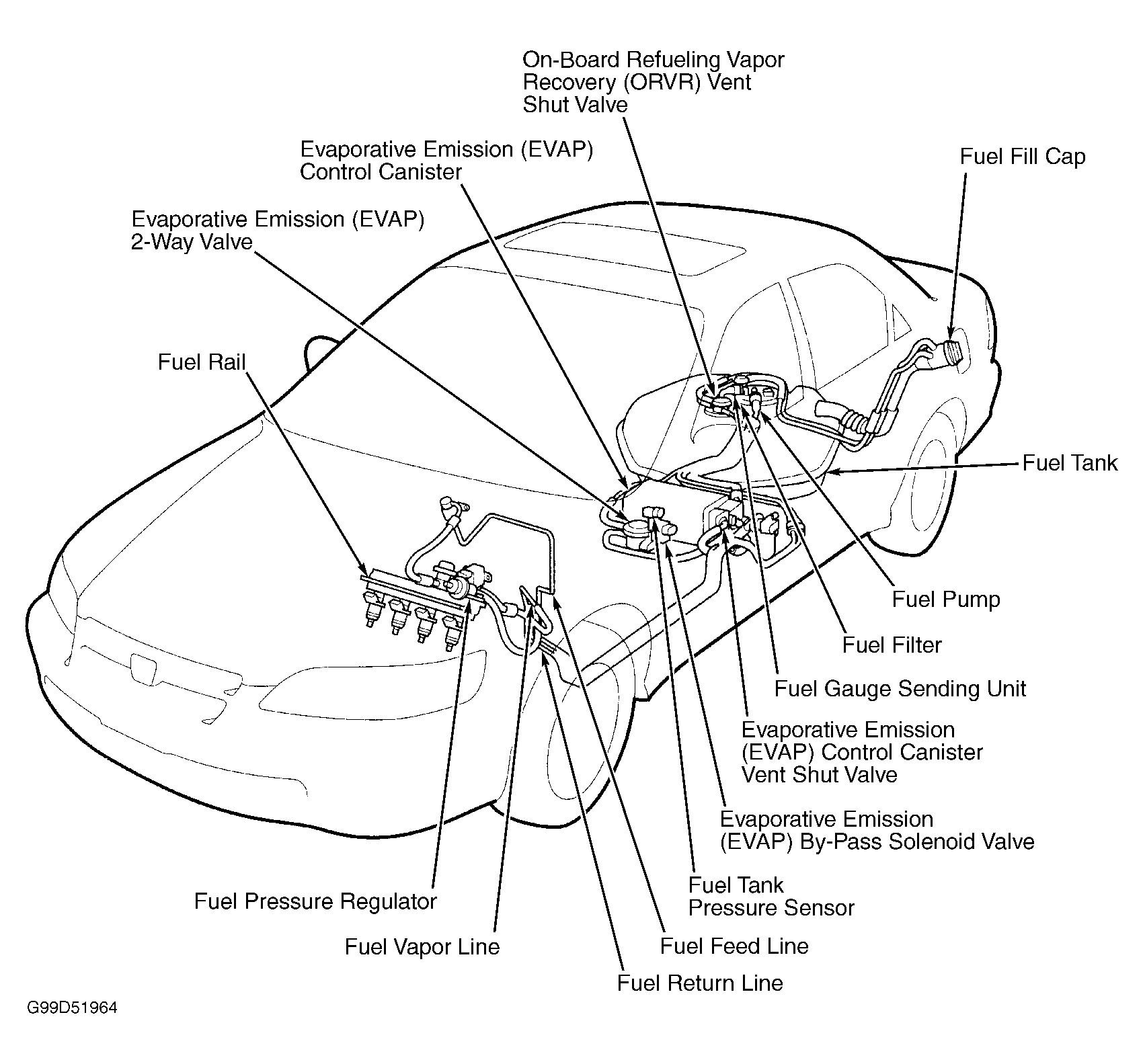 On-Board Refueling Vapor Recovery (ORVR) Vent Shut Valve

Evaporative Emission (EVAP) Control Canister

Fuel Fill Cap

Evaporative Emission (EVAP) 2-Way Valve

Fuel Rail

Fuel Tank

Fuel Pump

Fuel Filter

Fuel Gauge Sending Unit

Evaporative Emission (EVAP) Control Canister Vent Shut Valve

Evaporative Emission (EVAP) By-Pass Solenoid Valve

Fuel Tank Pressure Sensor

Fuel Pressure Regulator

Fuel Vapor Line

Fuel Feed Line

Fuel Return Line

G99D51964