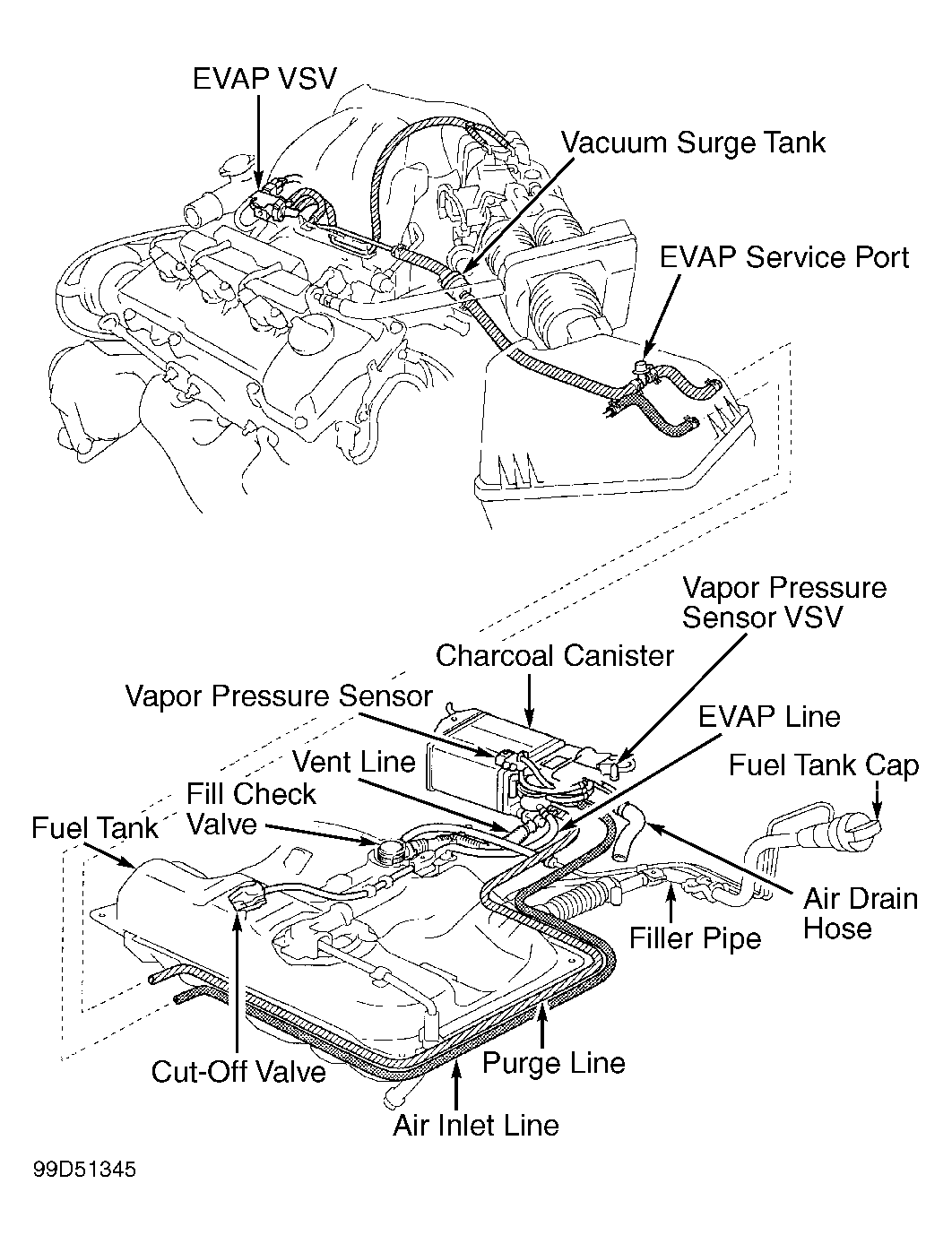 EVAP VSV

Vacuum Surge Tank

EVAP Service Port

Vapor Pressure Sensor VSV

Charcoal Canister

Vapor Pressure Sensor

EVAP Line

Vent Line

Fuel Tank Cap

Fill Check Valve

Fuel Tank

Air Drain Hose

Filler Pipe

Cut-Off Valve

Purge Line

Air Inlet Line

99D51345