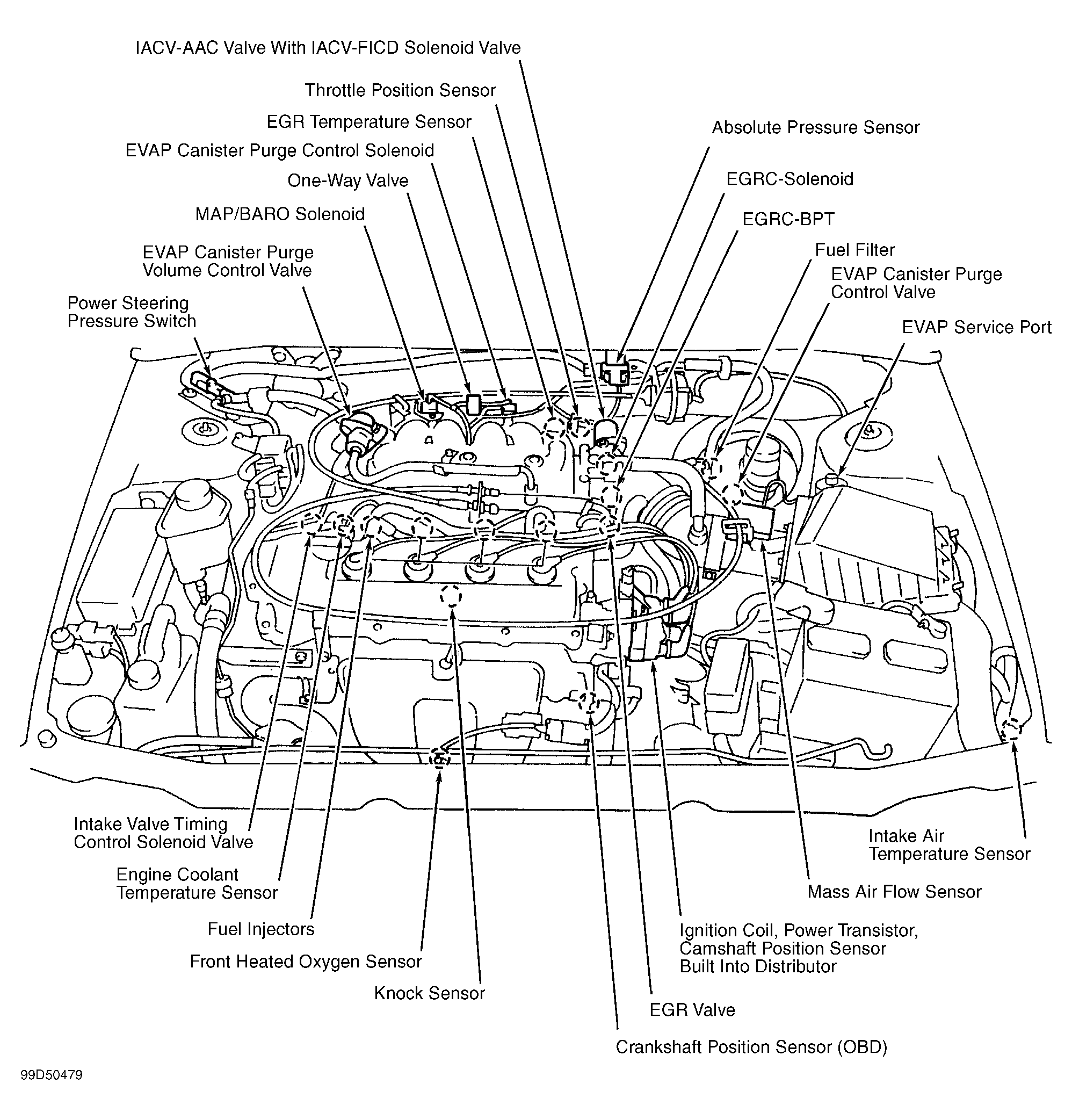 IACV-AAC Valve With IACV-FICD Solenoid Valve
Throttle Position Sensor
EGR Temperature Sensor
EVAP Canister Purge Control Solenoid
One-Way Valve
MAP/BARO Solenoid
EVAP Canister Purge Volume Control Valve
Power Steering Pressure Switch
Absolute Pressure Sensor
EGRC-Solenoid
EGRC-BPT
Fuel Filter
EVAP Canister Purge Control Valve
EVAP Service Port

Intake Valve Timing Control Solenoid Valve
Engine Coolant Temperature Sensor
Fuel Injectors
Front Heated Oxygen Sensor
Knock Sensor
Intake Air Temperature Sensor
Mass Air Flow Sensor
Ignition Coil, Power Transistor, Camshaft Position Sensor Built Into Distributor
EGR Valve
Crankshaft Position Sensor (OBD)

99D50479