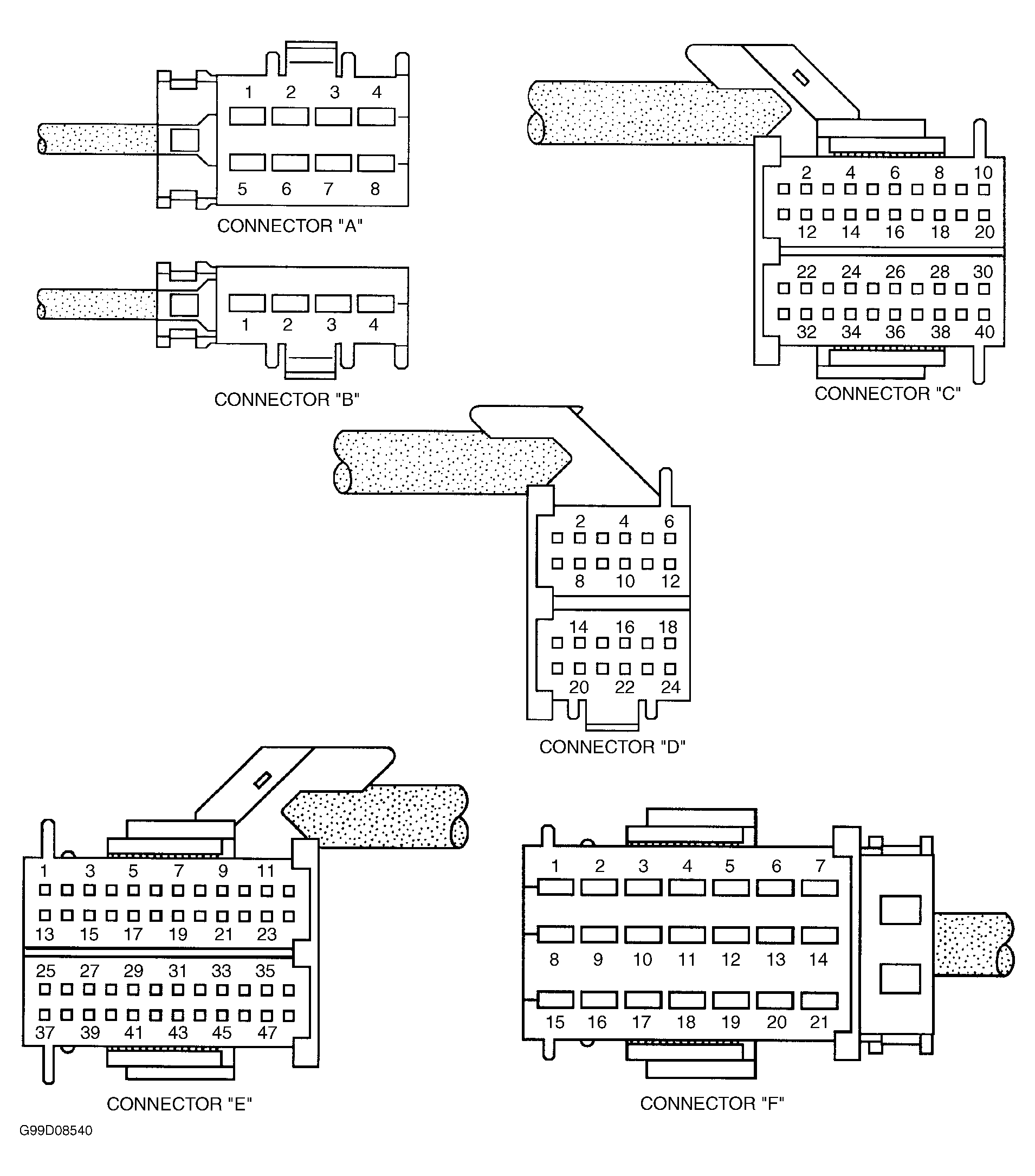 1 2 3 4
5 6 7 8
CONNECTOR "A"

1 2 3 4
CONNECTOR "B"

2 4 6 8 10
12 14 16 18 20
22 24 26 28 30
32 34 36 38 40
CONNECTOR "C"

2 4 6
8 10 12
14 16 18
20 22 24
CONNECTOR "D"

1 3 5 7 9 11
13 15 17 19 21 23
25 27 29 31 33 35
37 39 41 43 45 47
CONNECTOR "E"

1 2 3 4 5 6 7
8 9 10 11 12 13 14
15 16 17 18 19 20 21
CONNECTOR "F"

G99D08540