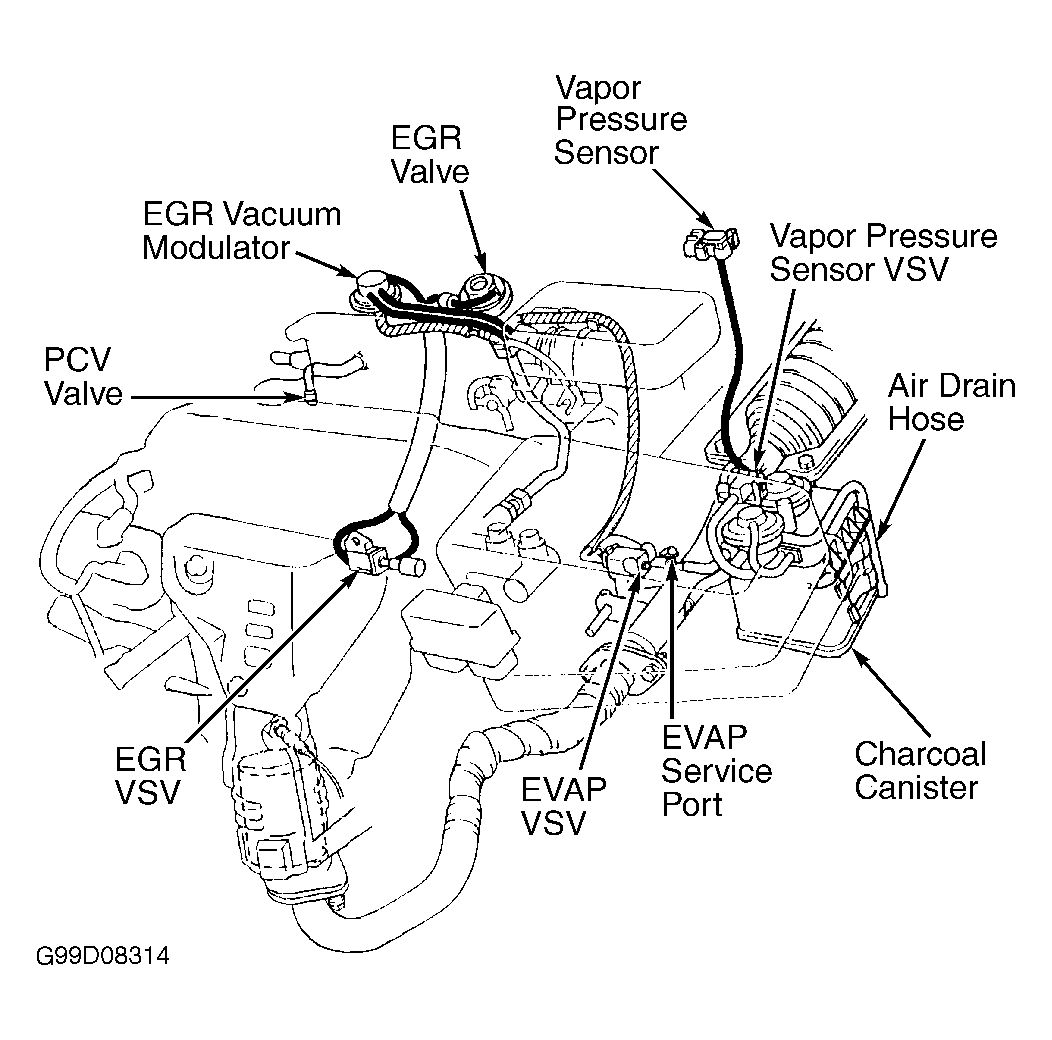 Vapor Pressure Sensor

EGR Valve

EGR Vacuum Modulator

Vapor Pressure Sensor VSV

PCV Valve

Air Drain Hose

EGR VSV

EVAP VSV

EVAP Service Port

Charcoal Canister

G99D08314