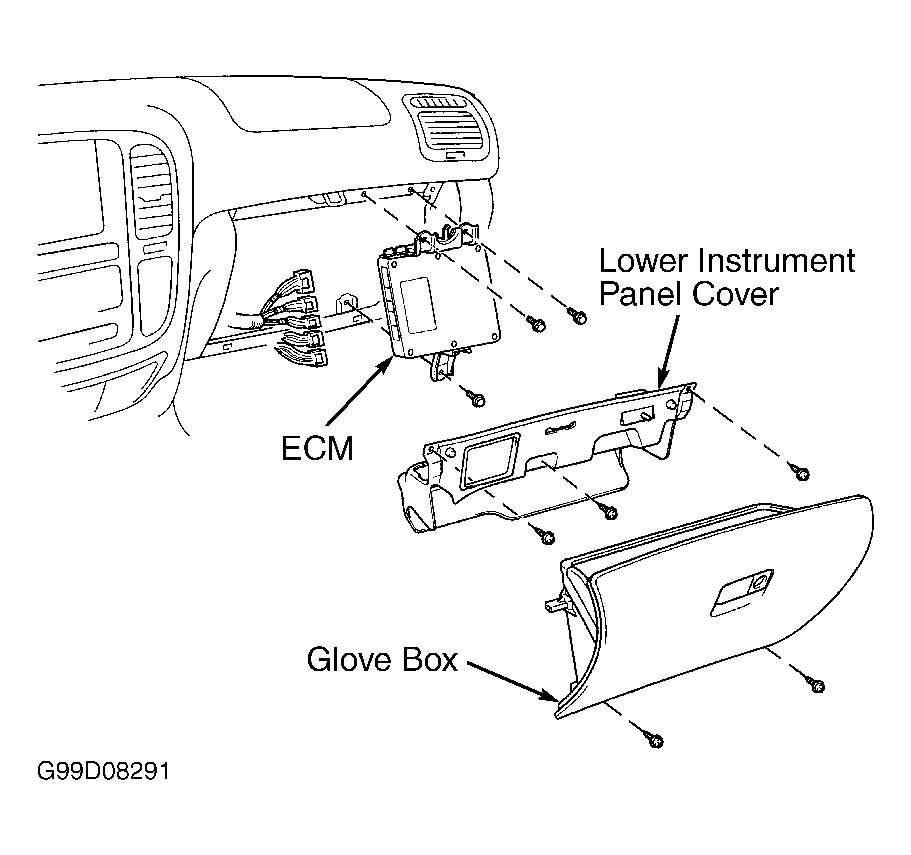 Lower Instrument Panel Cover

ECM

Glove Box

G99D08291