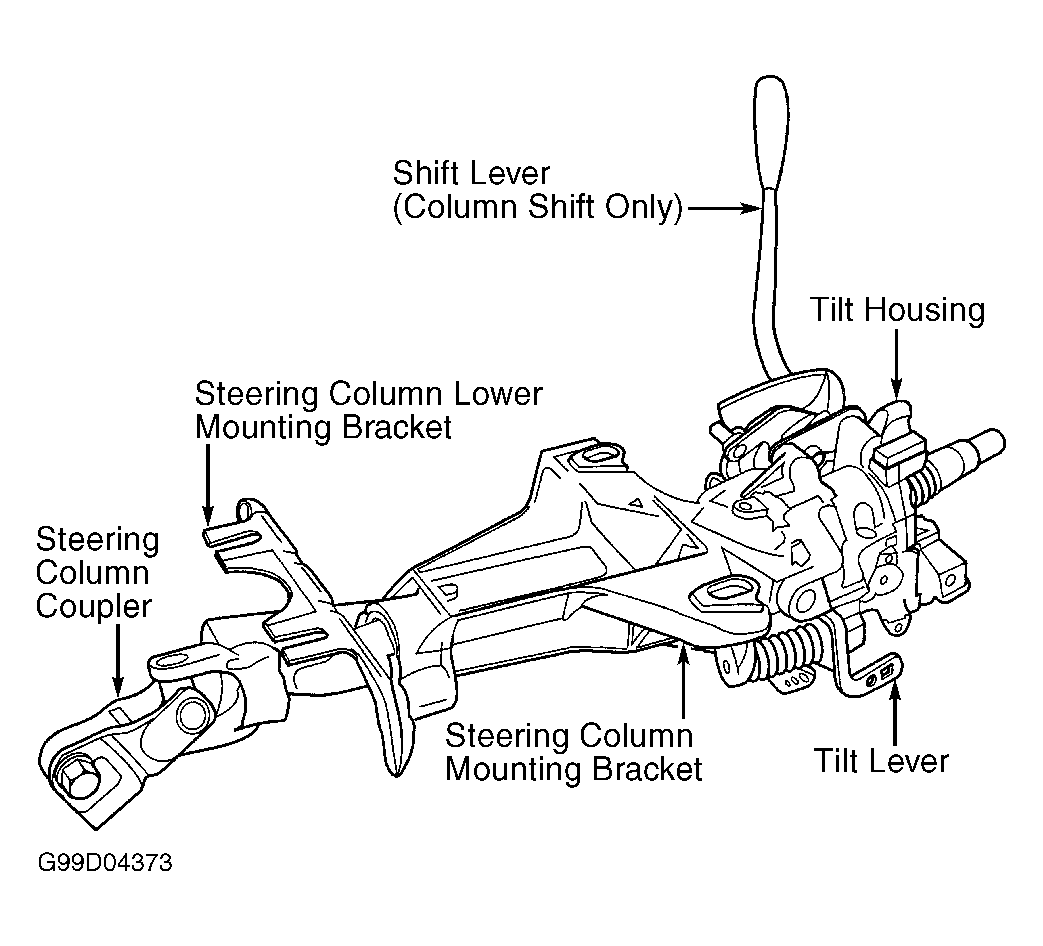 Shift Lever
(Column Shift Only)

Tilt Housing

Steering Column Lower
Mounting Bracket

Steering
Column
Coupler

Steering Column
Mounting Bracket

Tilt Lever

G99D04373