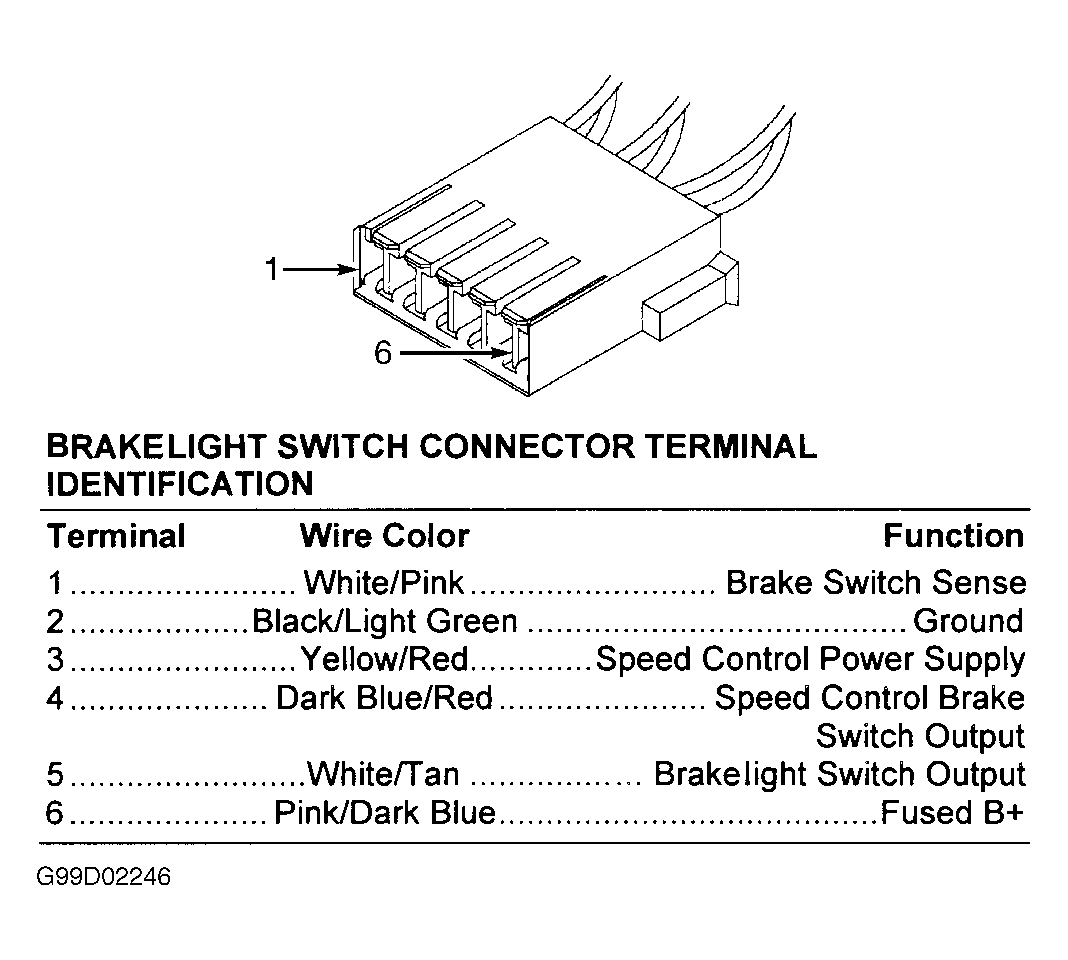 1

6

BRAKELIGHT SWITCH CONNECTOR TERMINAL IDENTIFICATION

| Terminal | Wire Color | Function |
|---|---|---|
| 1 | White/Pink | Brake Switch Sense |
| 2 | Black/Light Green | Ground |
| 3 | Yellow/Red | Speed Control Power Supply |
| 4 | Dark Blue/Red | Speed Control Brake Switch Output |
| 5 | White/Tan | Brakelight Switch Output |
| 6 | Pink/Dark Blue | Fused B+ |

G99D02246