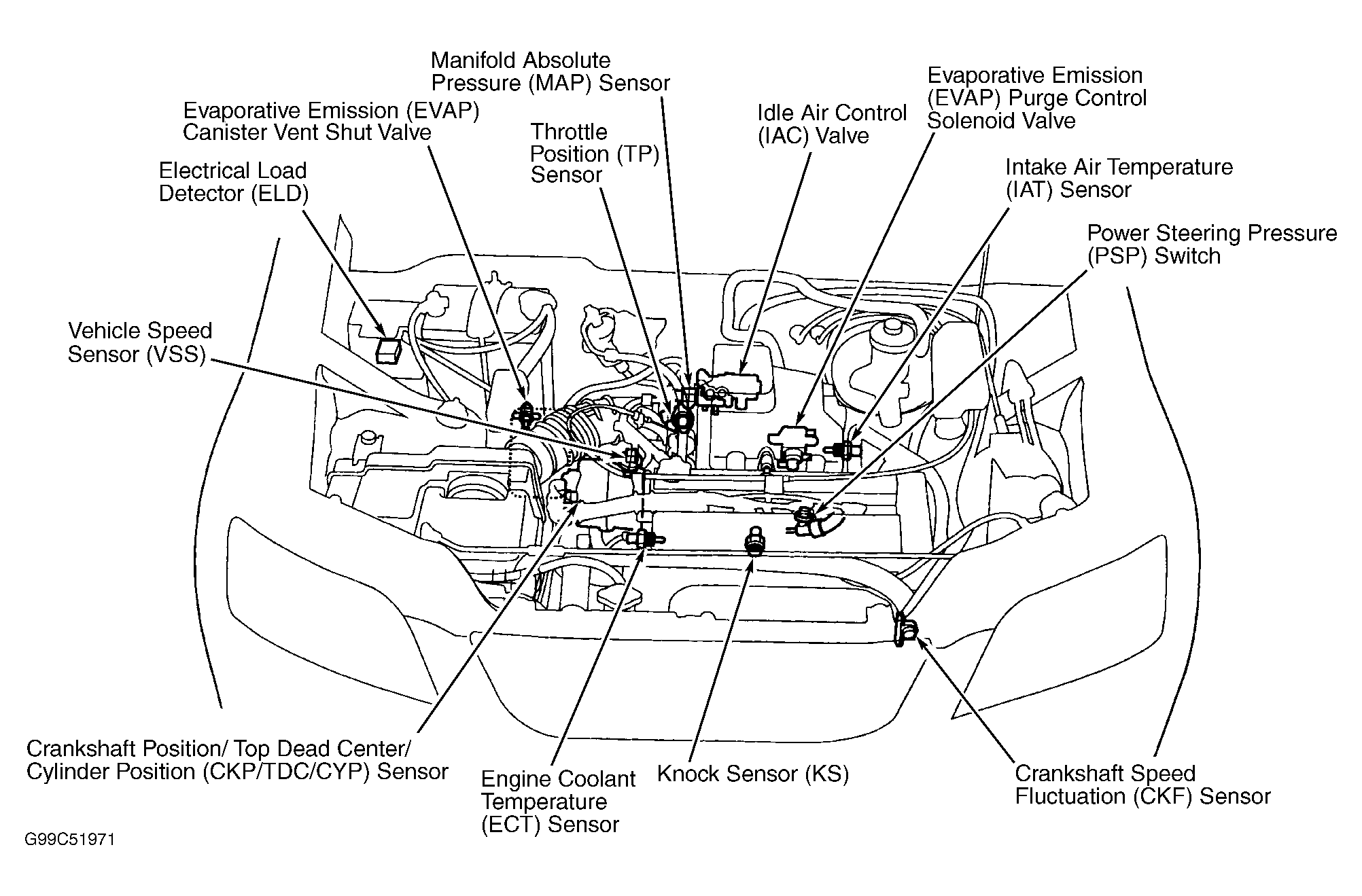 Manifold Absolute Pressure (MAP) Sensor

Evaporative Emission (EVAP) Canister Vent Shut Valve

Throttle Position (TP) Sensor

Idle Air Control (IAC) Valve

Evaporative Emission (EVAP) Purge Control Solenoid Valve

Electrical Load Detector (ELD)

Intake Air Temperature (IAT) Sensor

Power Steering Pressure (PSP) Switch

Vehicle Speed Sensor (VSS)

Crankshaft Position/ Top Dead Center/ Cylinder Position (CKP/TDC/CYP) Sensor

Engine Coolant Temperature (ECT) Sensor

Knock Sensor (KS)

Crankshaft Speed Fluctuation (CKF) Sensor

G99C51971