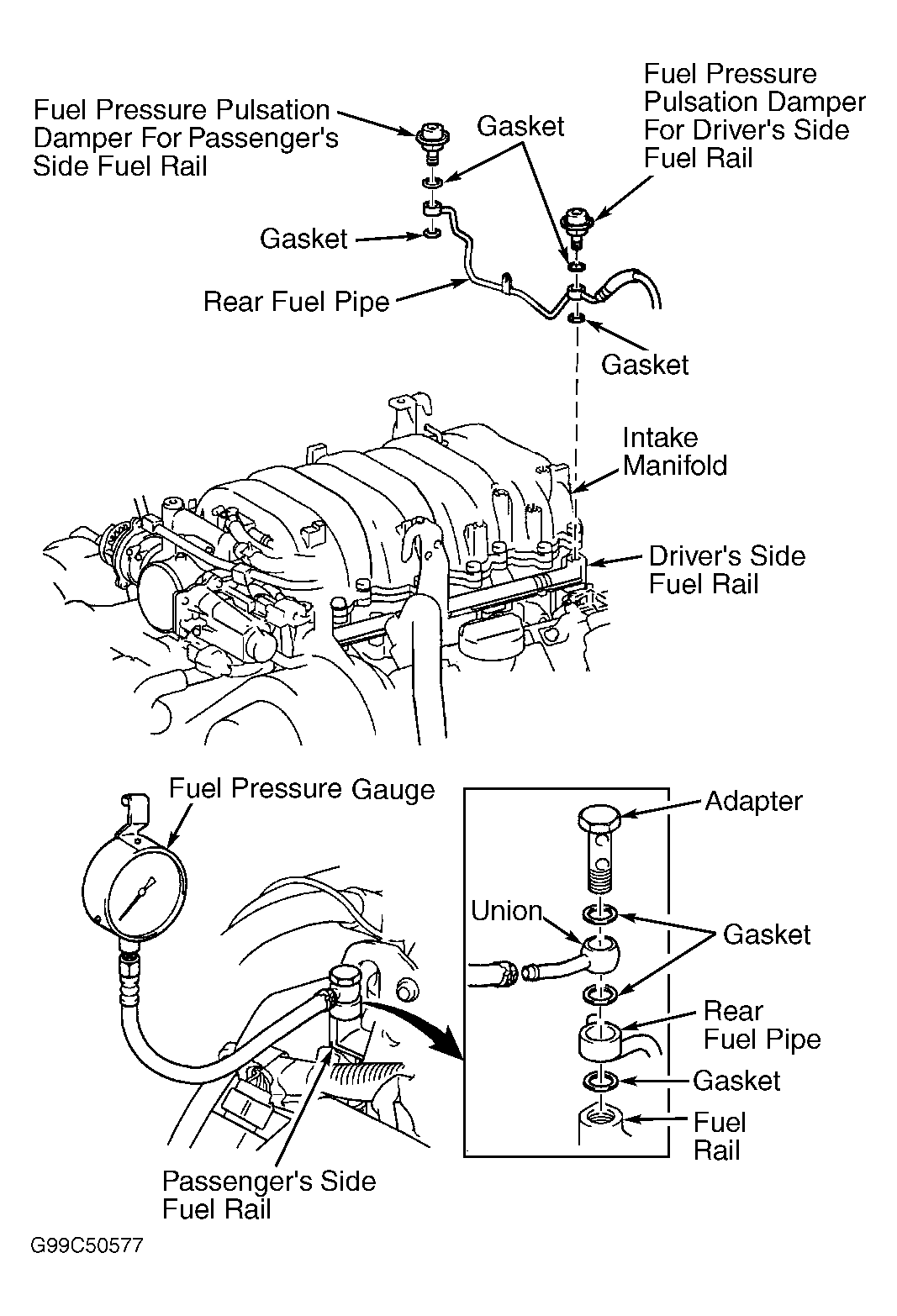 Fuel Pressure Pulsation Damper For Passenger's Side Fuel Rail

Gasket

Fuel Pressure Pulsation Damper For Driver's Side Fuel Rail

Gasket

Rear Fuel Pipe

Gasket

Intake Manifold

Driver's Side Fuel Rail

Fuel Pressure Gauge

Adapter

Union

Gasket

Rear Fuel Pipe

Gasket

Fuel Rail

Passenger's Side Fuel Rail

G99C50577