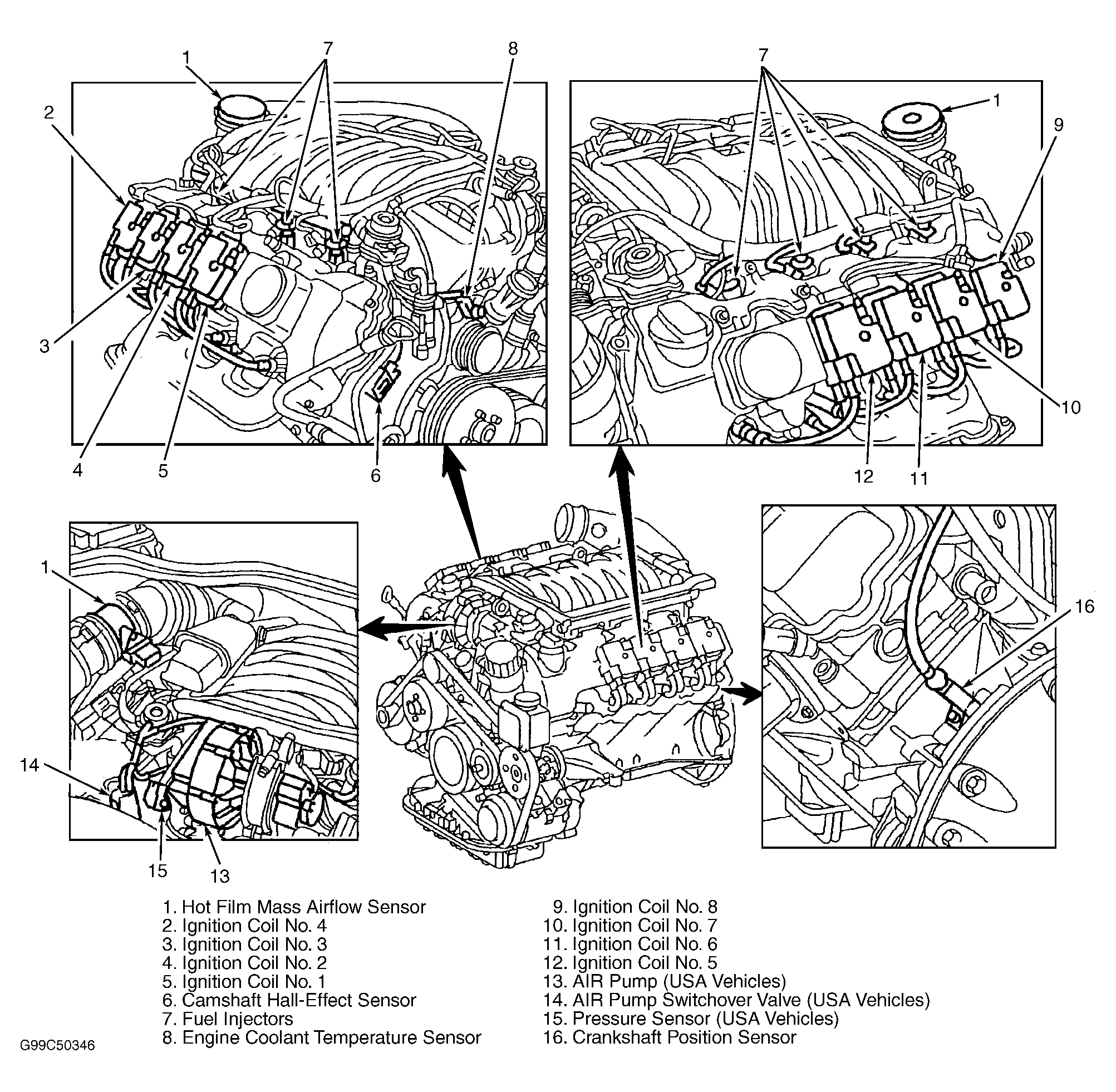 1
7
8
2
3
4
5
6
7
1
9
10
12
11
1
14
15
13
16

1. Hot Film Mass Airflow Sensor
2. Ignition Coil No. 4
3. Ignition Coil No. 3
4. Ignition Coil No. 2
5. Ignition Coil No. 1
6. Camshaft Hall-Effect Sensor
7. Fuel Injectors
8. Engine Coolant Temperature Sensor

9. Ignition Coil No. 8
10. Ignition Coil No. 7
11. Ignition Coil No. 6
12. Ignition Coil No. 5
13. AIR Pump (USA Vehicles)
14. AIR Pump Switchover Valve (USA Vehicles)
15. Pressure Sensor (USA Vehicles)
16. Crankshaft Position Sensor

G99C50346