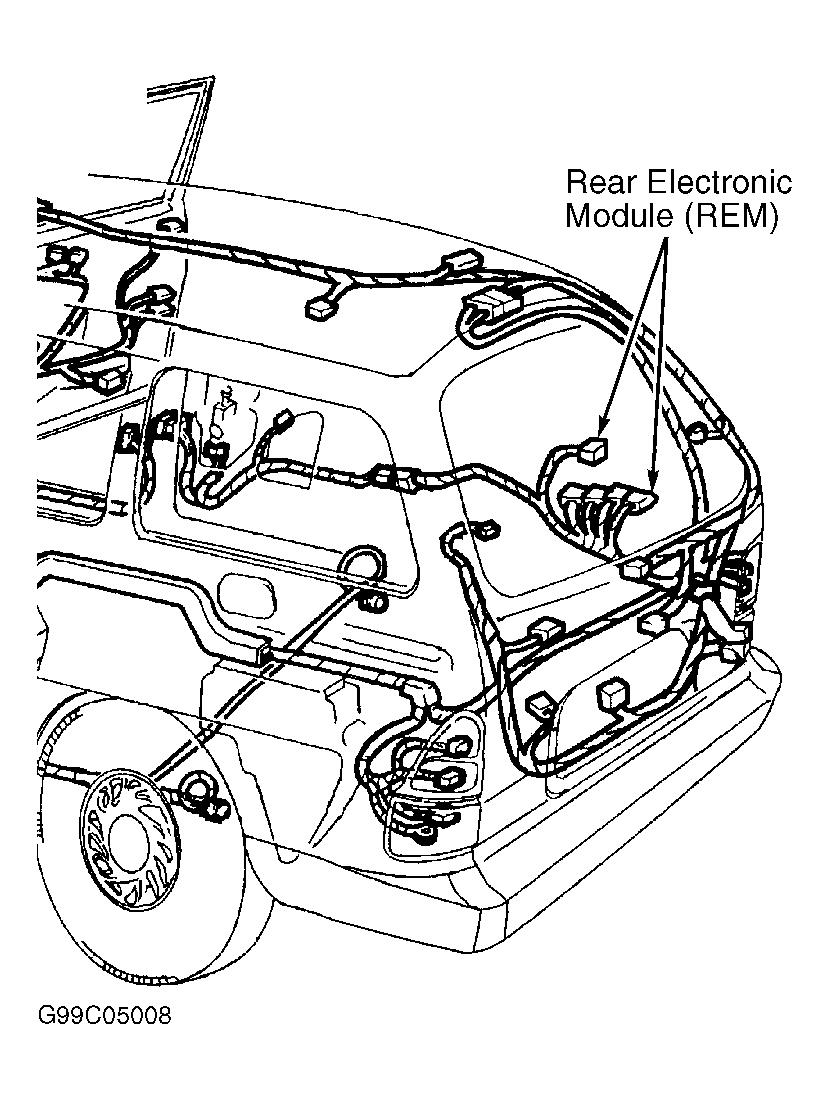 Rear Electronic Module (REM)

G99C05008