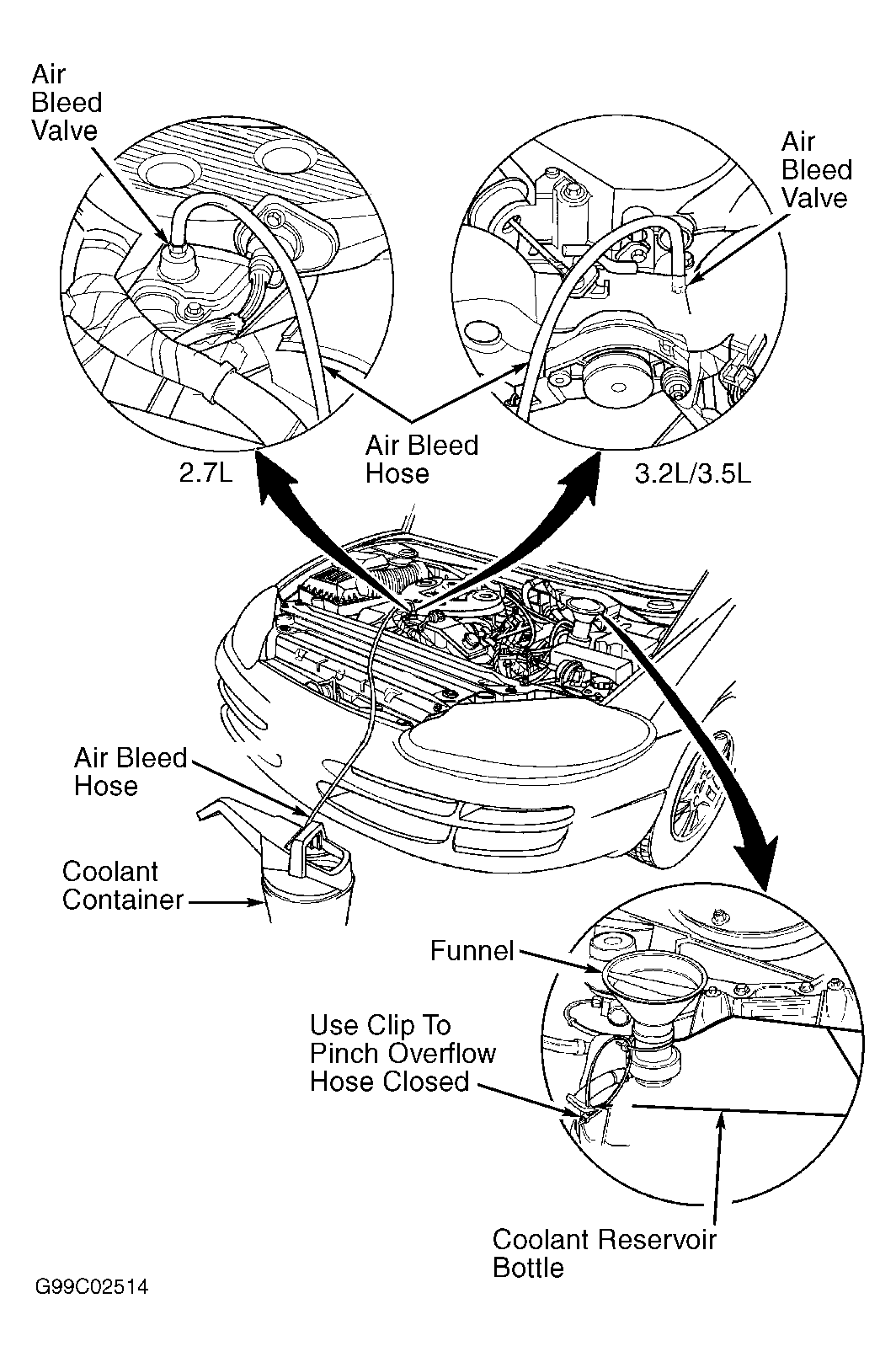 Air Bleed Valve

Air Bleed Valve

Air Bleed Hose

2.7L

3.2L/3.5L

Air Bleed Hose

Coolant Container

Funnel

Use Clip To Pinch Overflow Hose Closed

Coolant Reservoir Bottle

G99C02514