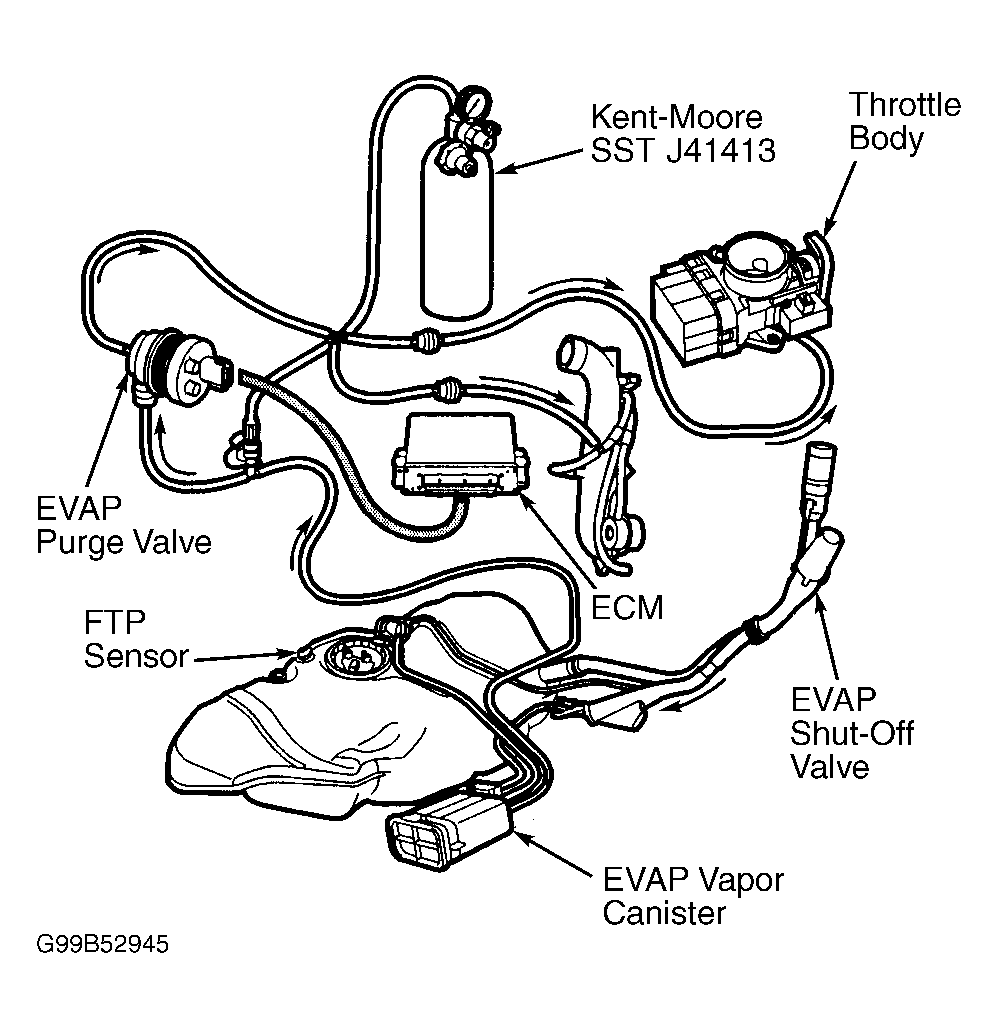 Kent-Moore SST J41413

Throttle Body

EVAP Purge Valve

ECM

FTP Sensor

EVAP Shut-Off Valve

EVAP Vapor Canister

G99B52945