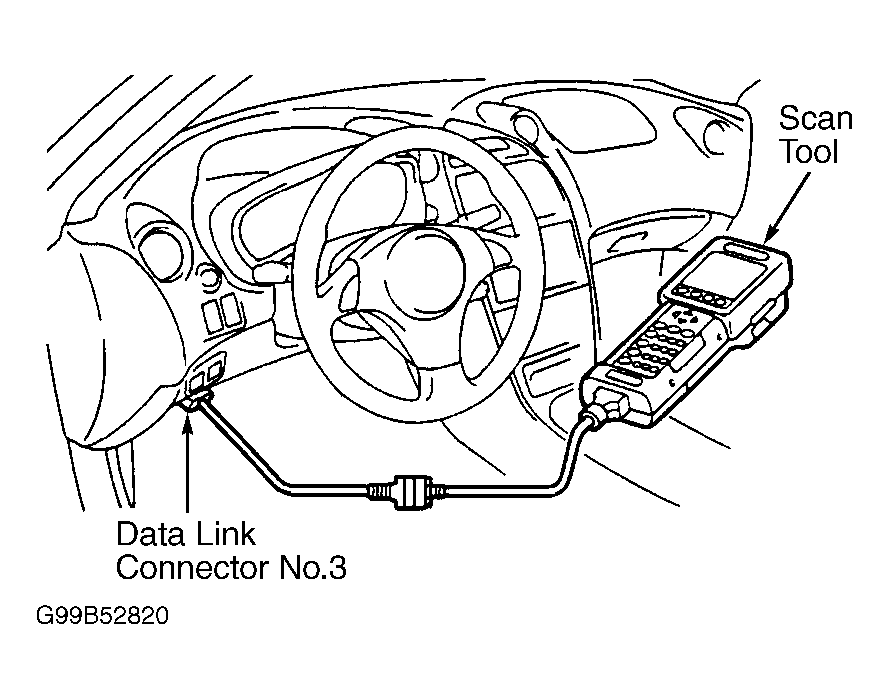 Scan Tool

Data Link Connector No.3

G99B52820