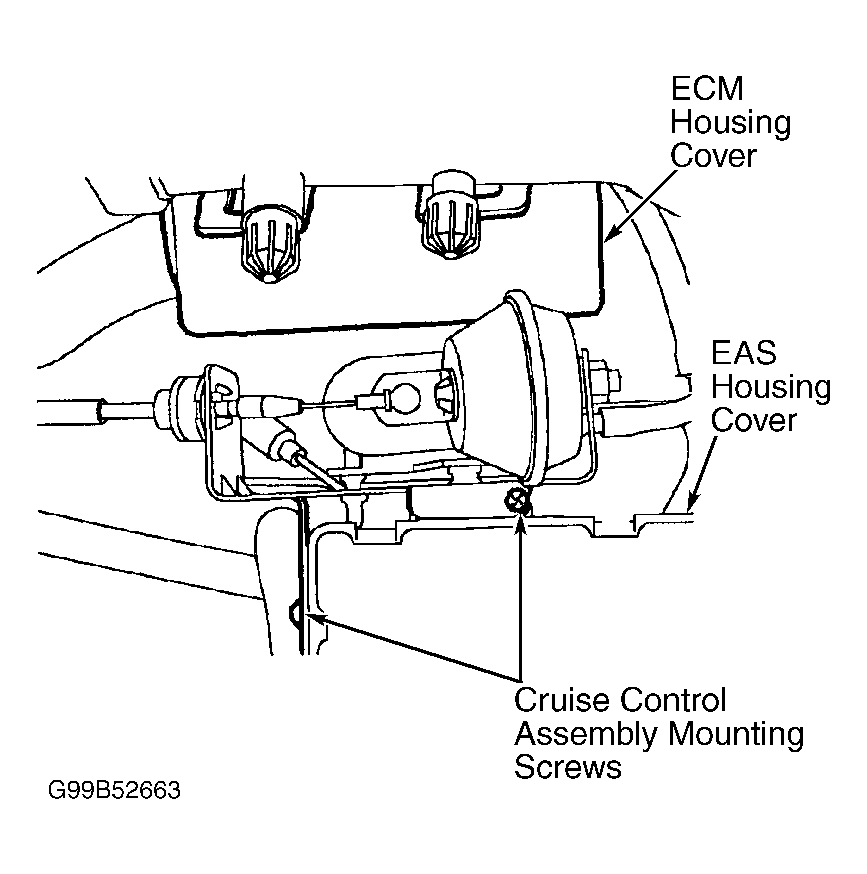 ECM Housing Cover

EAS Housing Cover

Cruise Control Assembly Mounting Screws

G99B52663