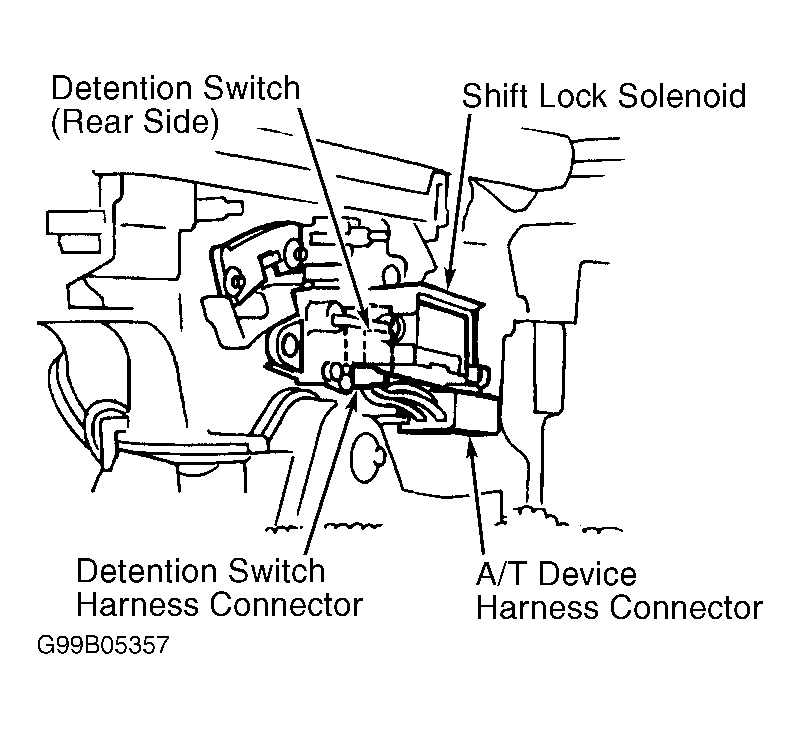 Detention Switch
(Rear Side)

Shift Lock Solenoid

Detention Switch
Harness Connector

A/T Device
Harness Connector

G99B05357