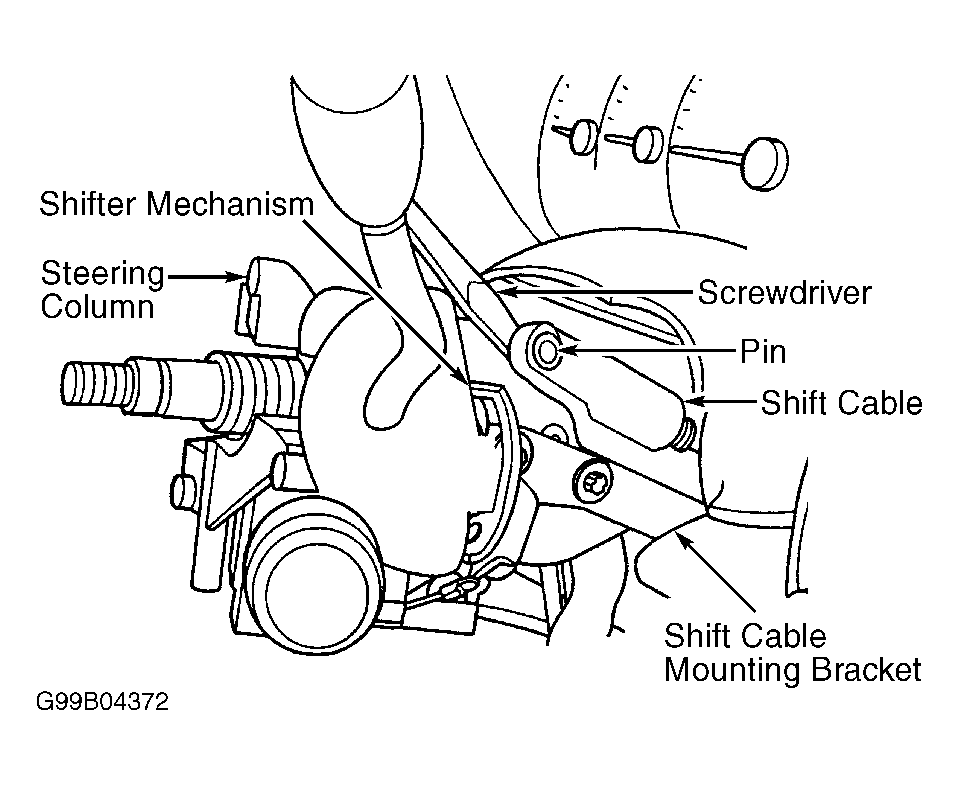 Shifter Mechanism

Steering Column

Screwdriver

Pin

Shift Cable

Shift Cable Mounting Bracket

G99B04372