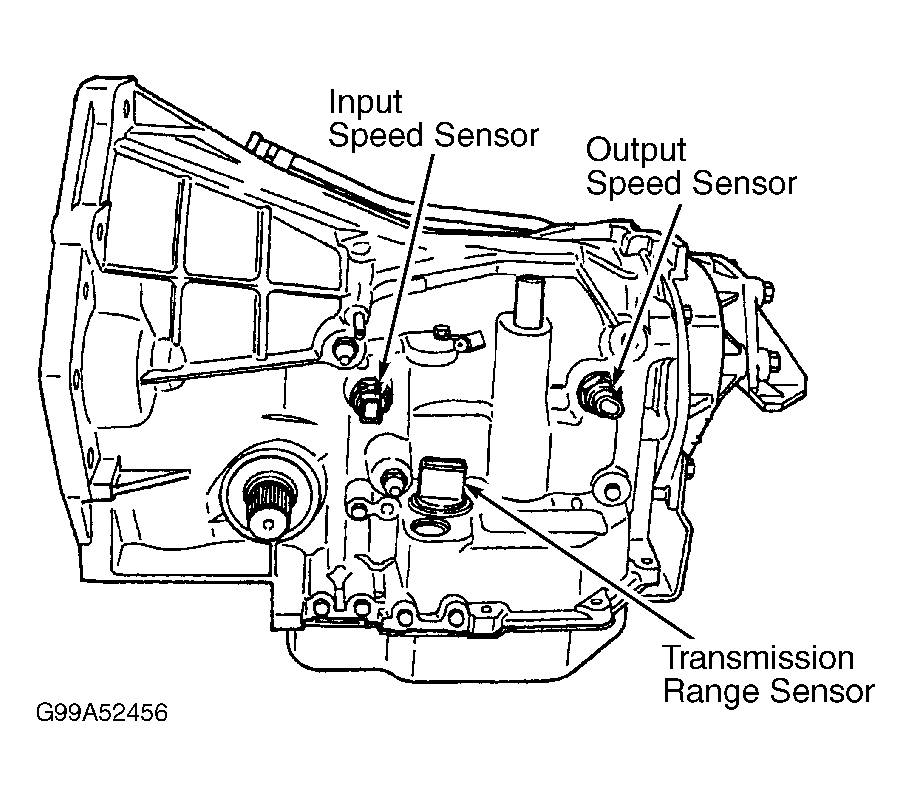 Input
Speed Sensor

Output
Speed Sensor

Transmission
Range Sensor

G99A52456