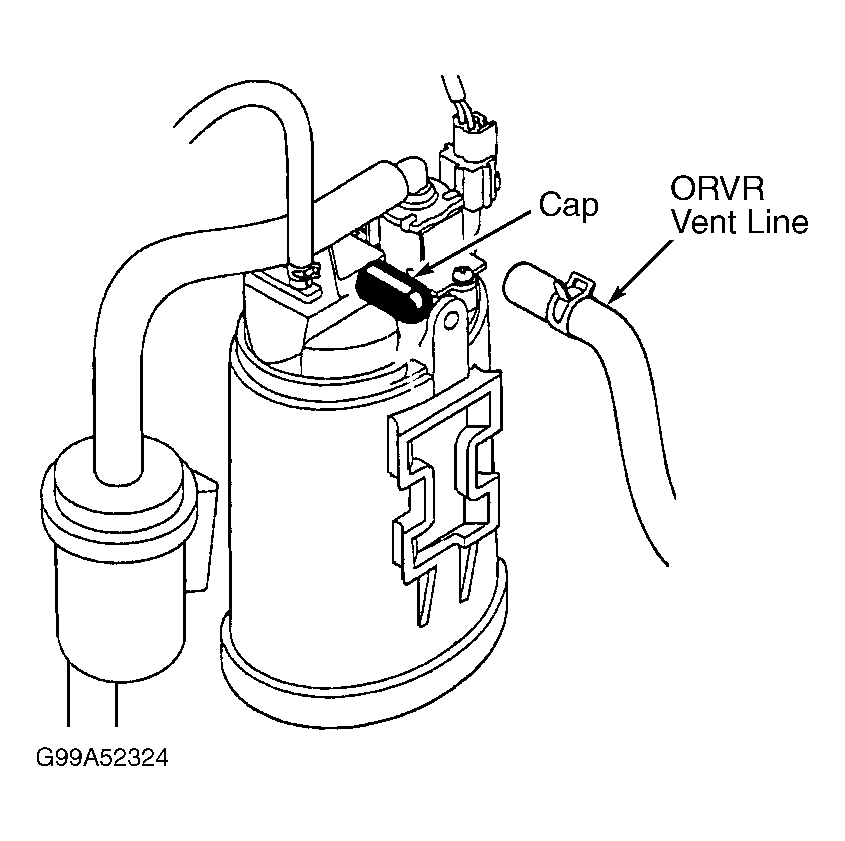 Cap

ORVR
Vent Line

G99A52324