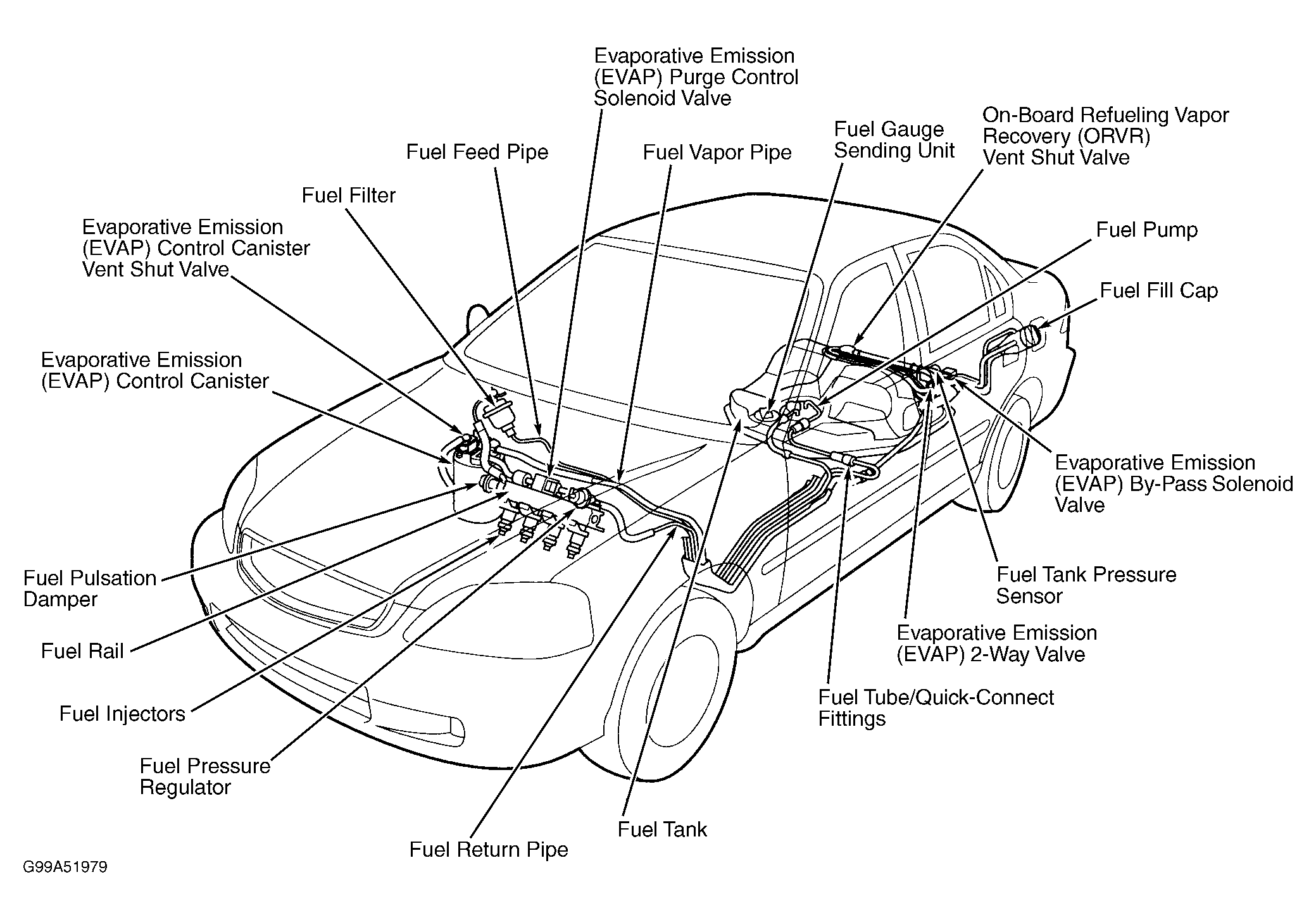 Evaporative Emission (EVAP) Purge Control Solenoid Valve

Fuel Feed Pipe

Fuel Vapor Pipe

Fuel Gauge Sending Unit

On-Board Refueling Vapor Recovery (ORVR) Vent Shut Valve

Fuel Filter

Evaporative Emission (EVAP) Control Canister Vent Shut Valve

Fuel Pump

Fuel Fill Cap

Evaporative Emission (EVAP) Control Canister

Evaporative Emission (EVAP) By-Pass Solenoid Valve

Fuel Pulsation Damper

Fuel Tank Pressure Sensor

Fuel Rail

Evaporative Emission (EVAP) 2-Way Valve

Fuel Injectors

Fuel Tube/Quick-Connect Fittings

Fuel Pressure Regulator

Fuel Tank

Fuel Return Pipe

G99A51979