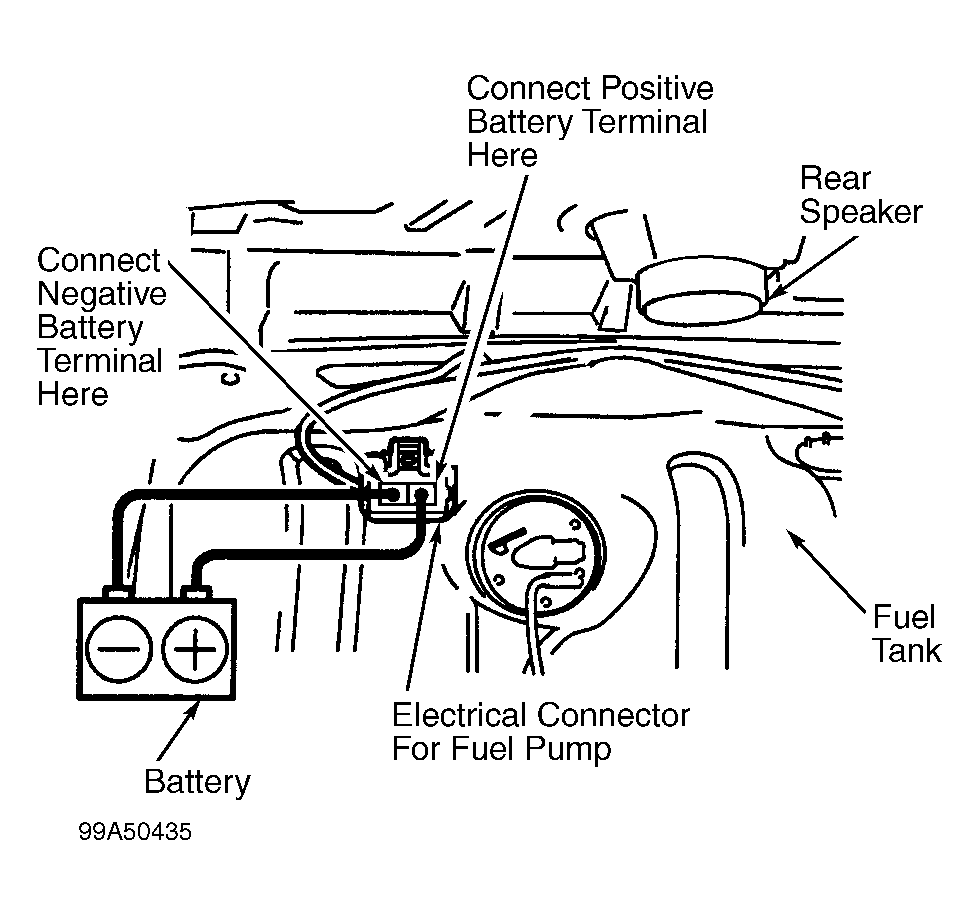 Connect Positive Battery Terminal Here

Rear Speaker

Connect Negative Battery Terminal Here

Fuel Tank

Electrical Connector For Fuel Pump

Battery

99A50435