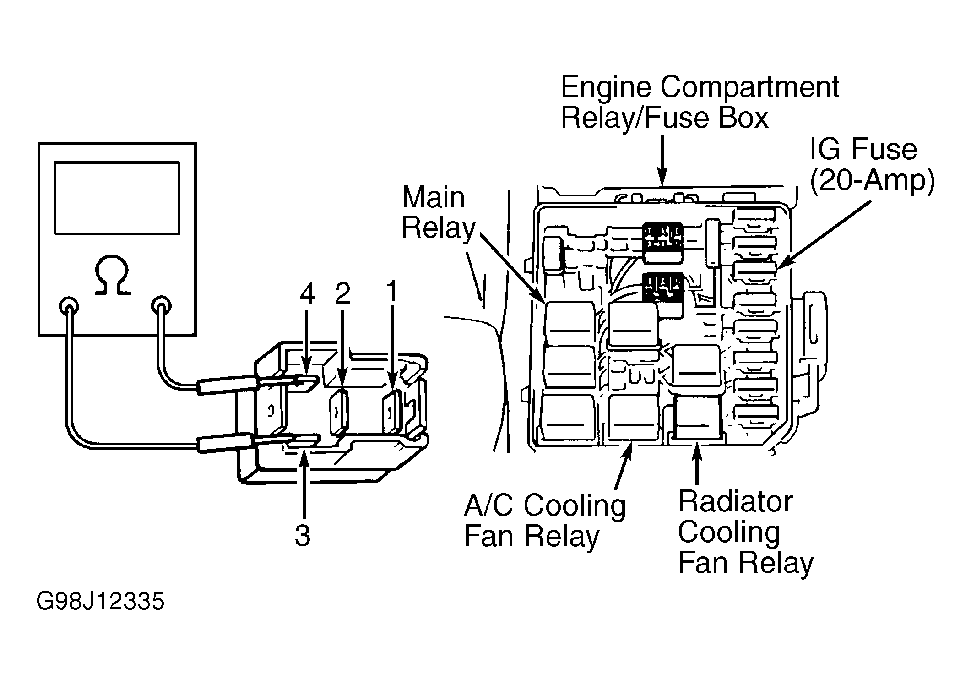 Engine Compartment Relay/Fuse Box

IG Fuse (20-Amp)

Main Relay

$\Omega$

4 2 1

3

A/C Cooling Fan Relay

Radiator Cooling Fan Relay

G98J12335