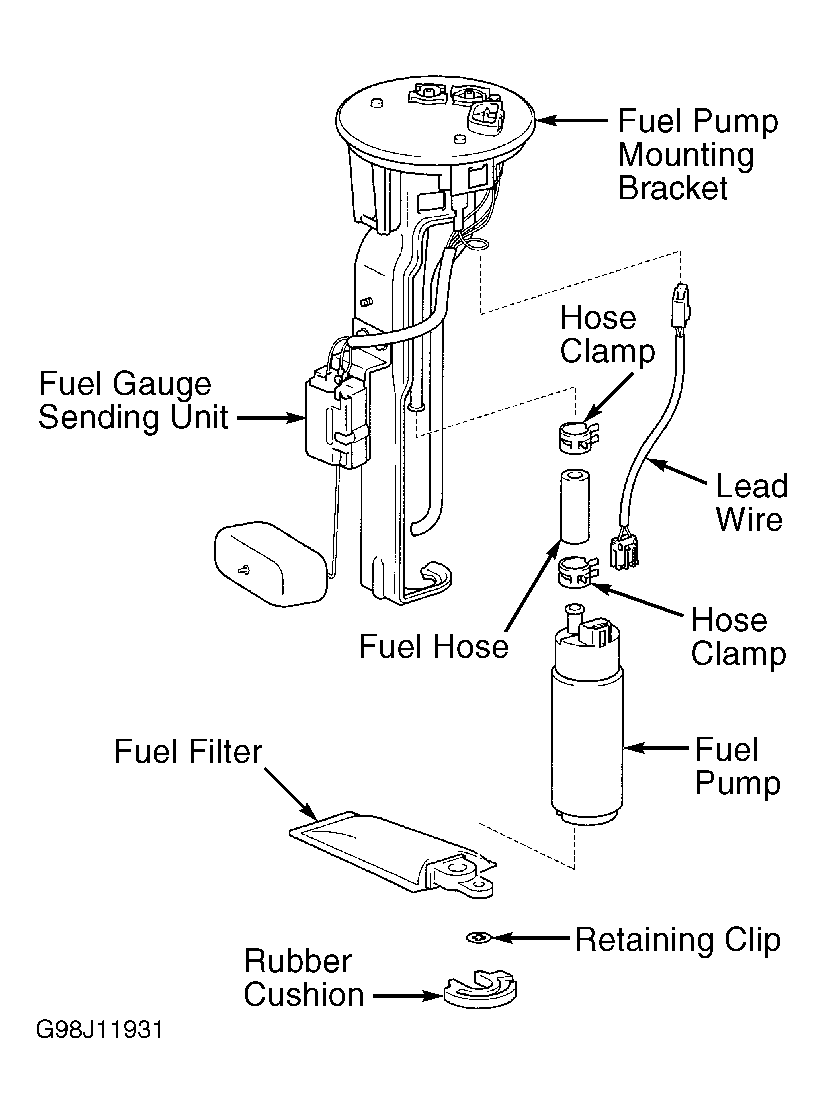 Fuel Pump Mounting Bracket

Hose Clamp

Fuel Gauge Sending Unit

Lead Wire

Fuel Hose

Hose Clamp

Fuel Filter

Fuel Pump

Retaining Clip

Rubber Cushion

G98J11931