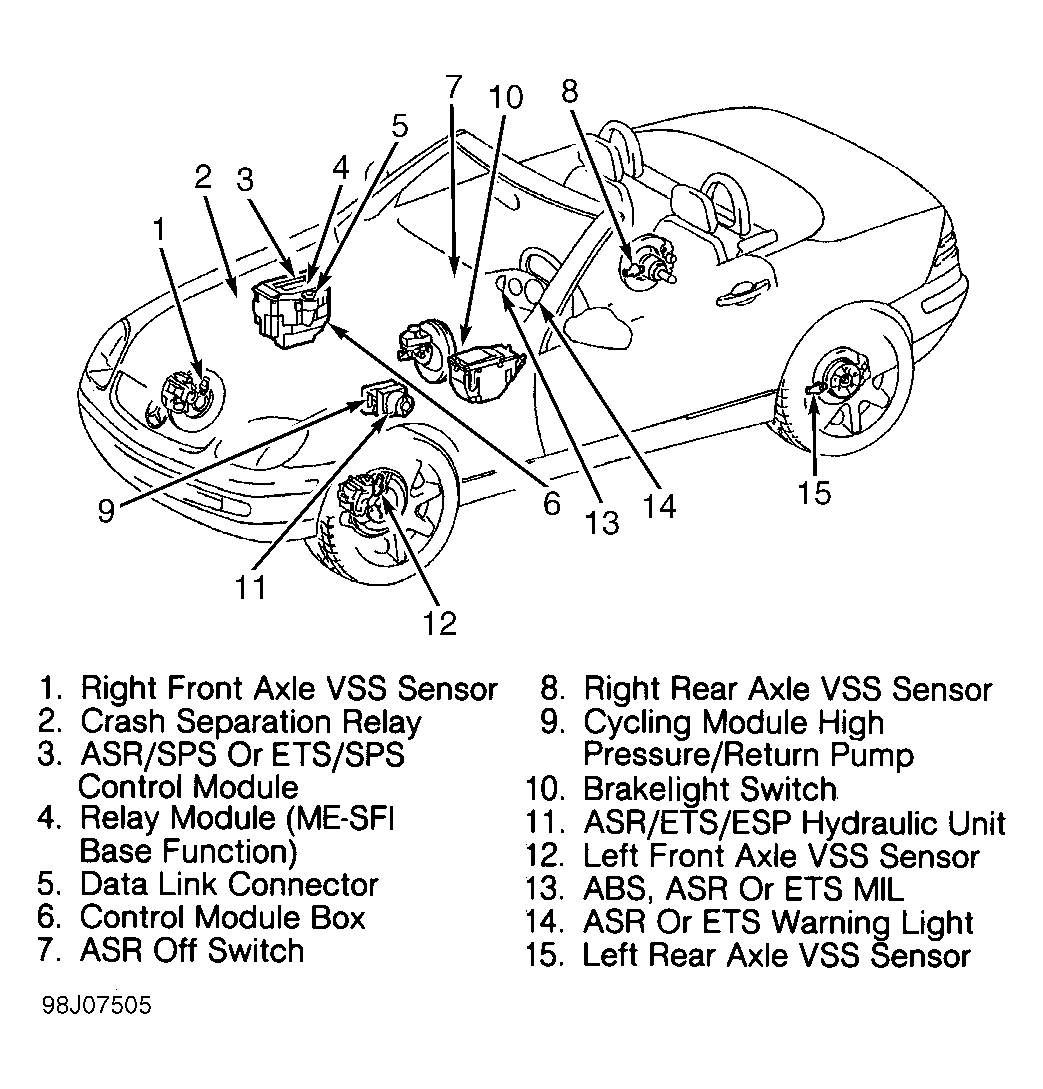 7
10
8
5
2
3
4
1
9
6
13
14
15
11
12

1. Right Front Axle VSS Sensor
2. Crash Separation Relay
3. ASR/SPS Or ETS/SPS Control Module
4. Relay Module (ME-SFI Base Function)
5. Data Link Connector
6. Control Module Box
7. ASR Off Switch

8. Right Rear Axle VSS Sensor
9. Cycling Module High Pressure/Return Pump
10. Brakelight Switch
11. ASR/ETS/ESP Hydraulic Unit
12. Left Front Axle VSS Sensor
13. ABS, ASR Or ETS MIL
14. ASR Or ETS Warning Light
15. Left Rear Axle VSS Sensor

98J07505