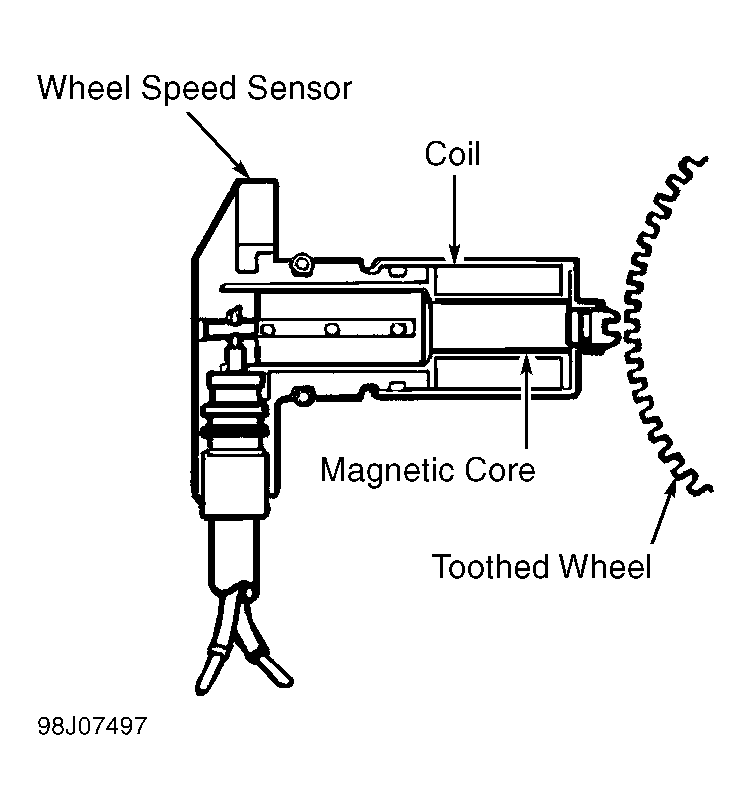 Wheel Speed Sensor

Coil

Magnetic Core

Toothed Wheel

98J07497