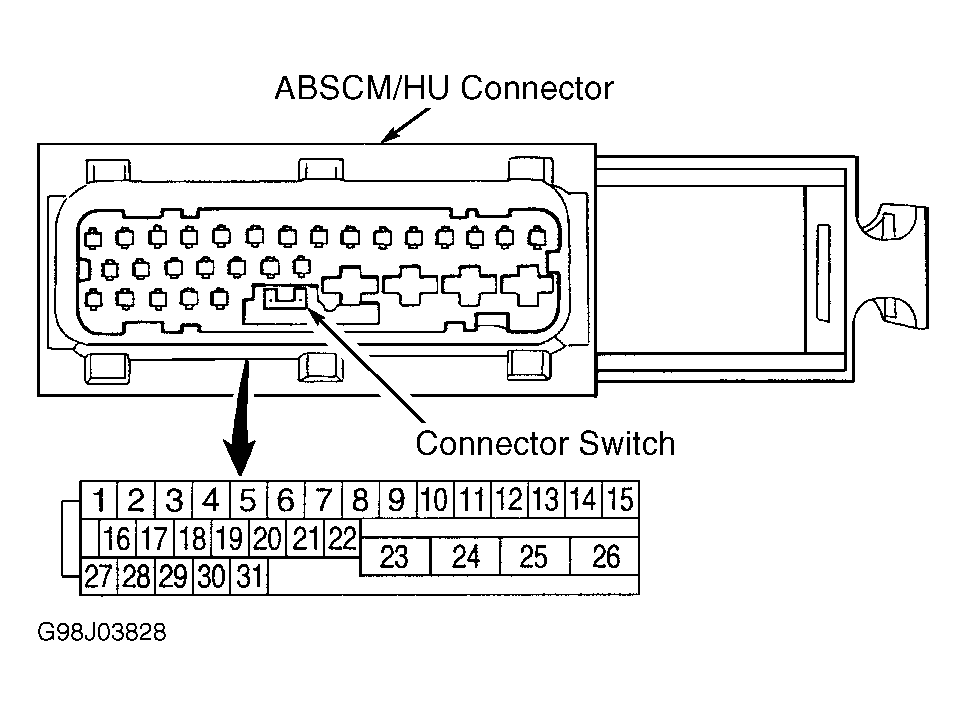 ABSCM/HU Connector

Connector Switch

1 2 3 4 5 6 7 8 9 10 11 12 13 14 15
16 17 18 19 20 21 22 23 24 25 26
27 28 29 30 31

G98J03828