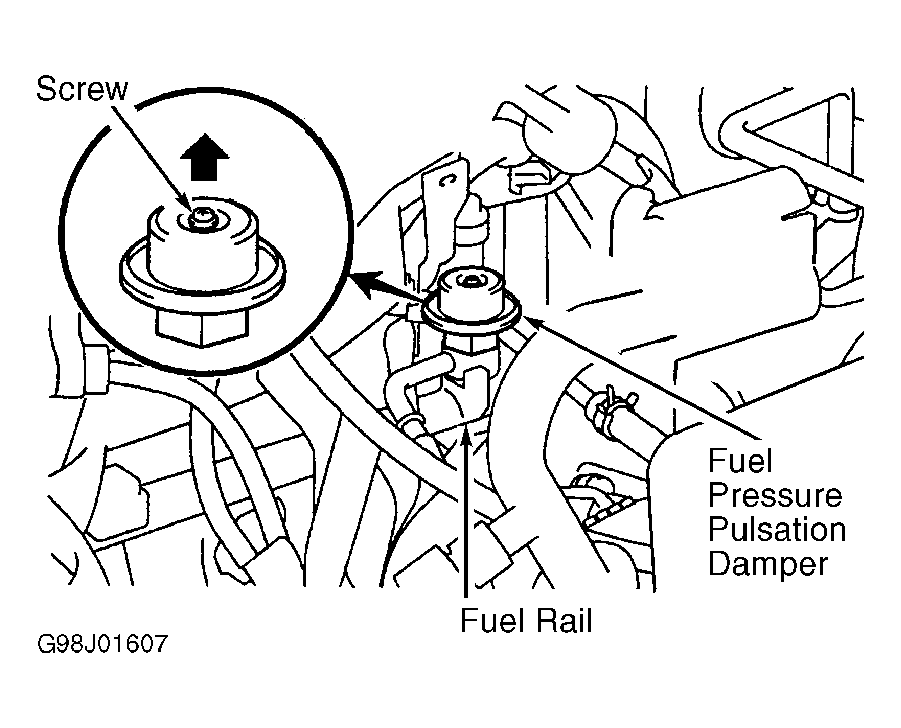 Screw

Fuel Pressure Pulsation Damper

Fuel Rail

G98J01607