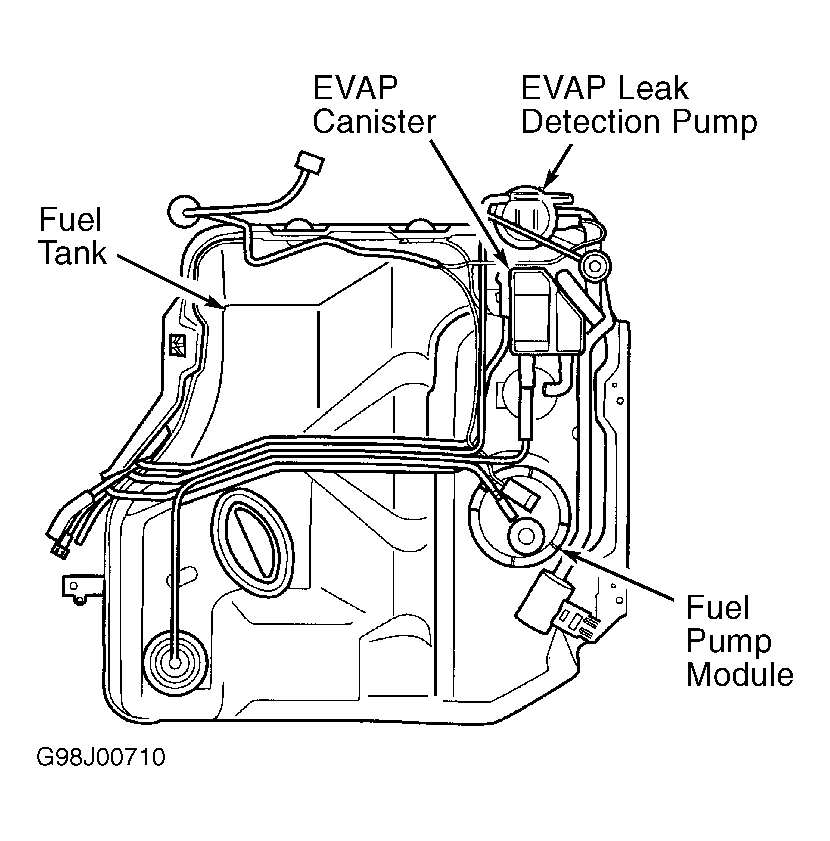 EVAP Canister

EVAP Leak Detection Pump

Fuel Tank

Fuel Pump Module

G98J00710