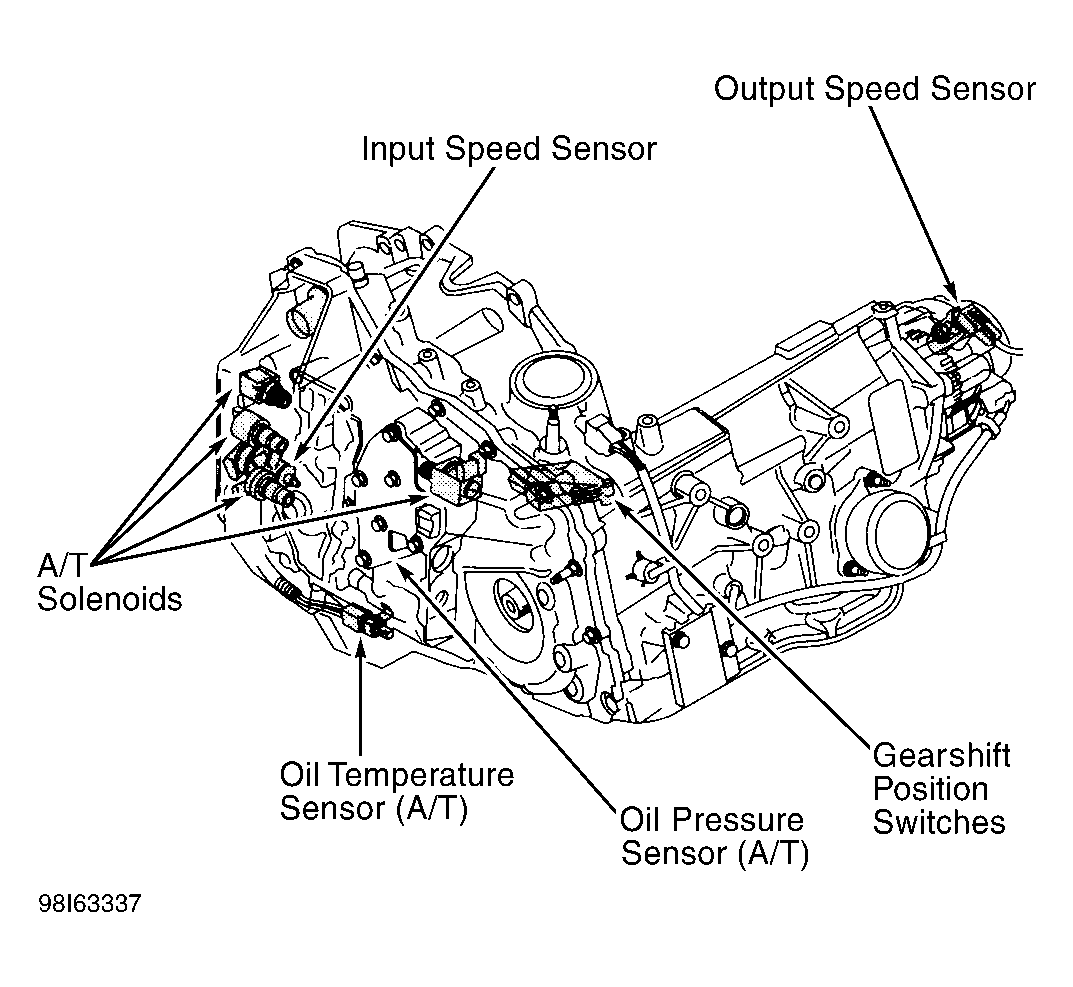 Output Speed Sensor

Input Speed Sensor

A/T Solenoids

Oil Temperature Sensor (A/T)

Oil Pressure Sensor (A/T)

Gearshift Position Switches

98I63337