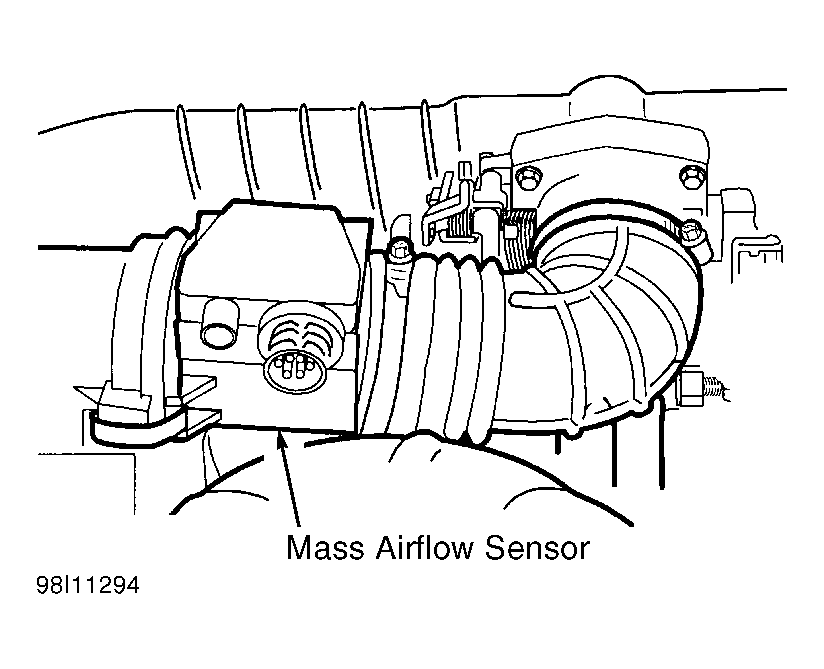 Mass Airflow Sensor

98I11294