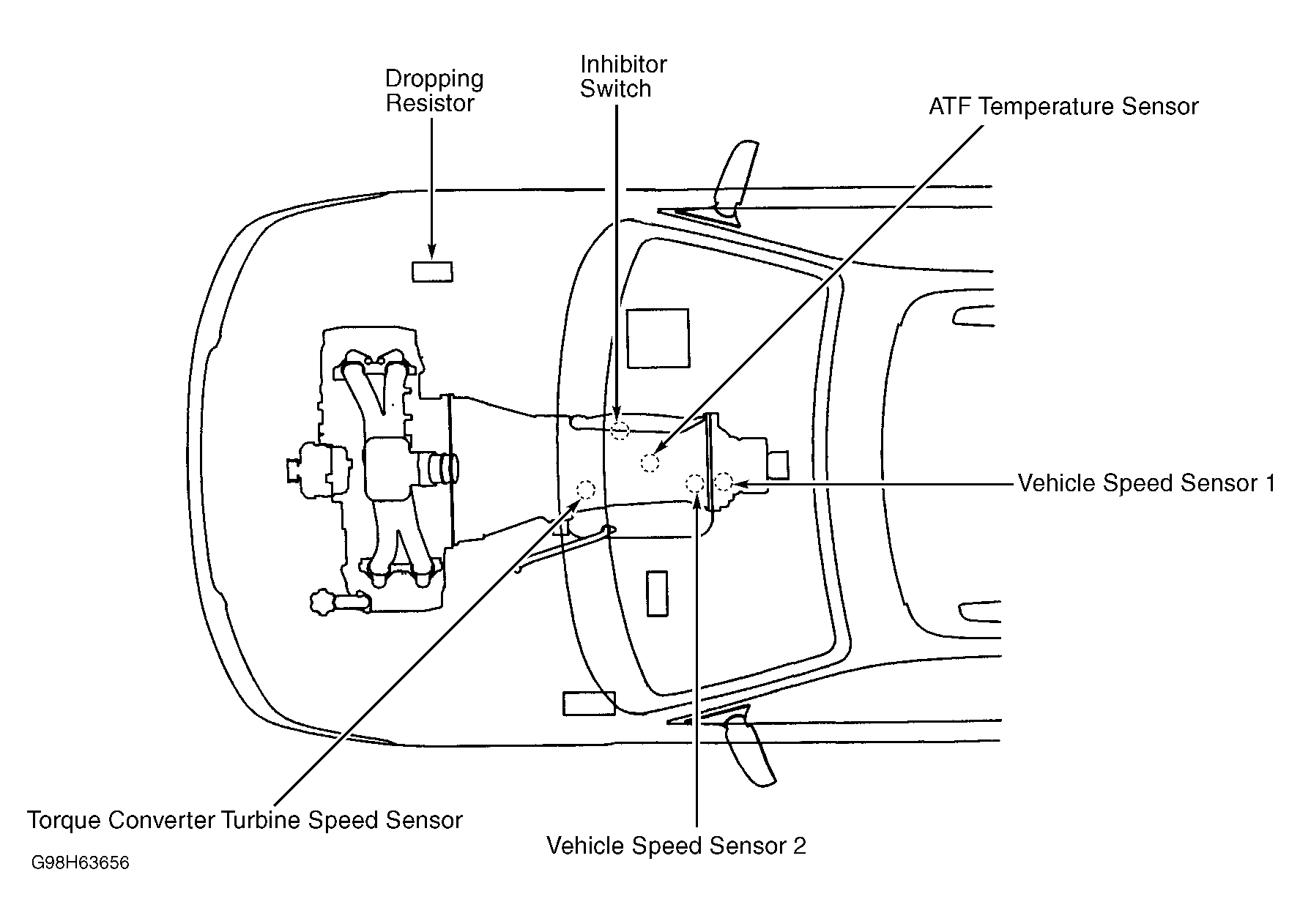 Dropping Resistor

Inhibitor Switch

ATF Temperature Sensor

Vehicle Speed Sensor 1

Torque Converter Turbine Speed Sensor

Vehicle Speed Sensor 2

G98H63656