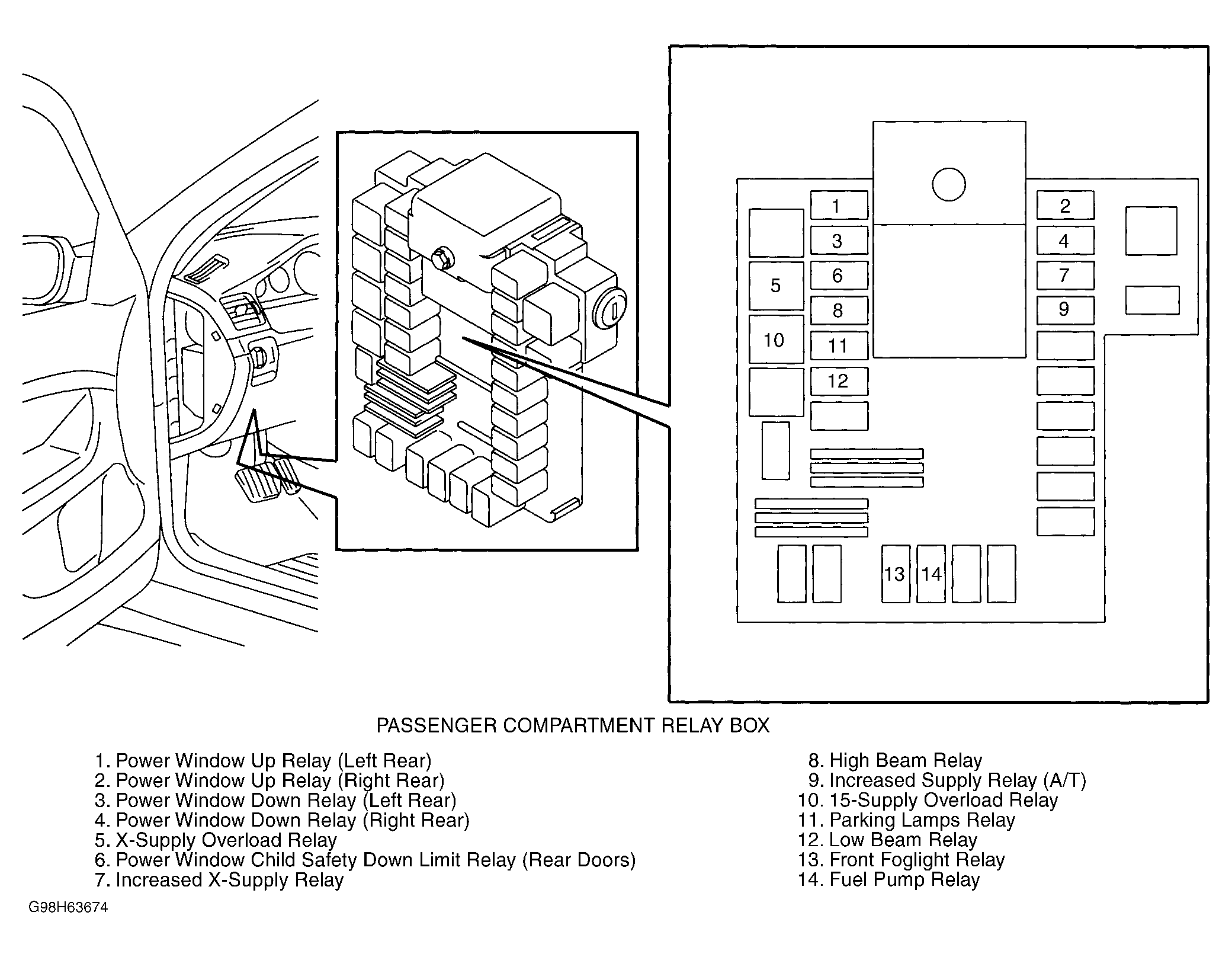 1
2
3
4
5
6
7
8
9
10
11
12
13
14

PASSENGER COMPARTMENT RELAY BOX

1. Power Window Up Relay (Left Rear)
2. Power Window Up Relay (Right Rear)
3. Power Window Down Relay (Left Rear)
4. Power Window Down Relay (Right Rear)
5. X-Supply Overload Relay
6. Power Window Child Safety Down Limit Relay (Rear Doors)
7. Increased X-Supply Relay

8. High Beam Relay
9. Increased Supply Relay (A/T)
10. 15-Supply Overload Relay
11. Parking Lamps Relay
12. Low Beam Relay
13. Front Foglight Relay
14. Fuel Pump Relay

G98H63674