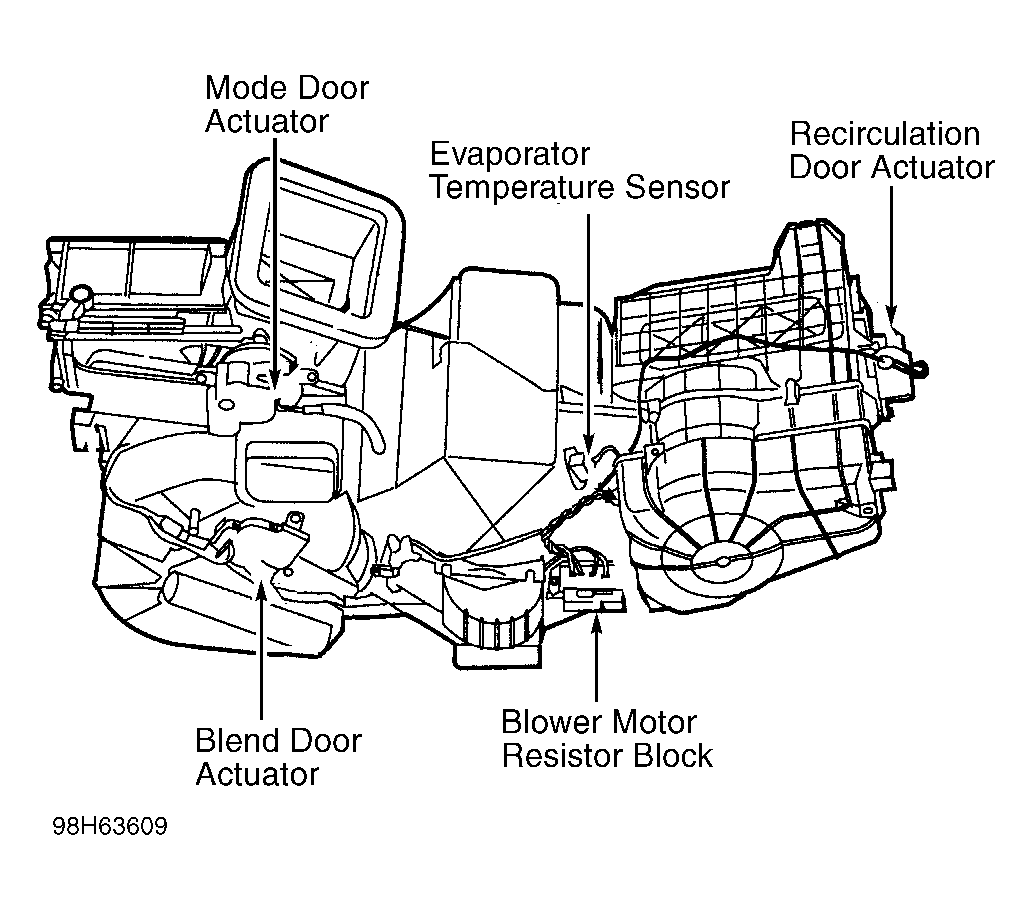 Mode Door Actuator

Evaporator Temperature Sensor

Recirculation Door Actuator

Blend Door Actuator

Blower Motor Resistor Block

98H63609