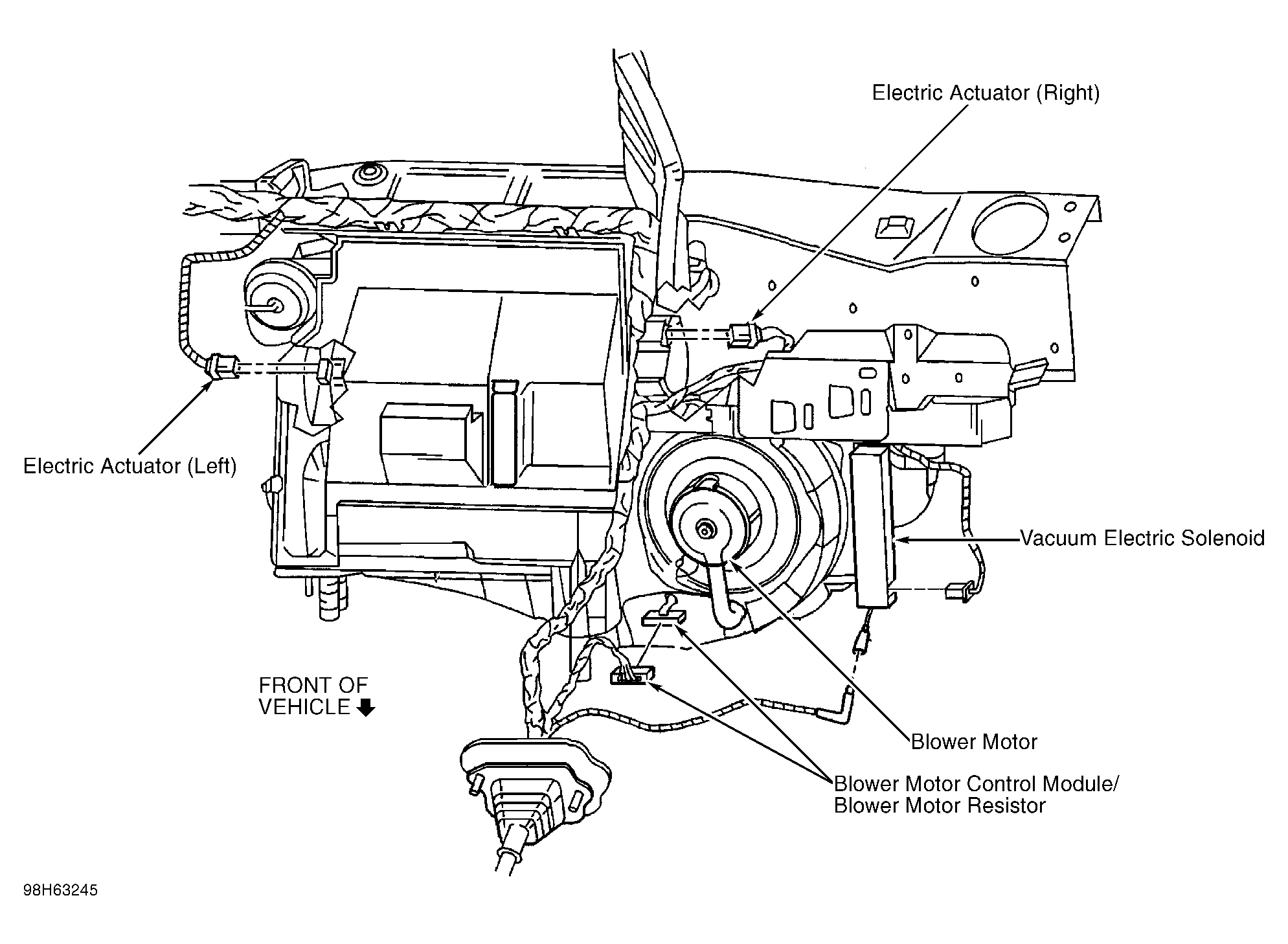 Electric Actuator (Right)

Electric Actuator (Left)

Vacuum Electric Solenoid

FRONT OF VEHICLE

Blower Motor

Blower Motor Control Module/ Blower Motor Resistor

98H63245