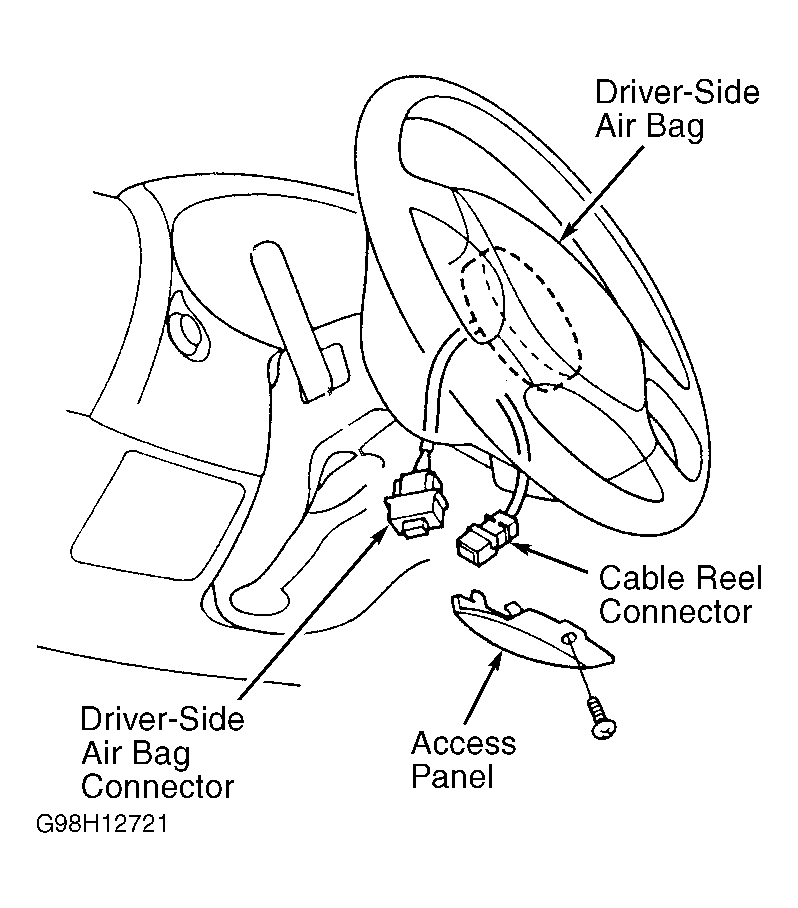 Driver-Side Air Bag

Cable Reel Connector

Driver-Side Air Bag Connector

Access Panel

G98H12721