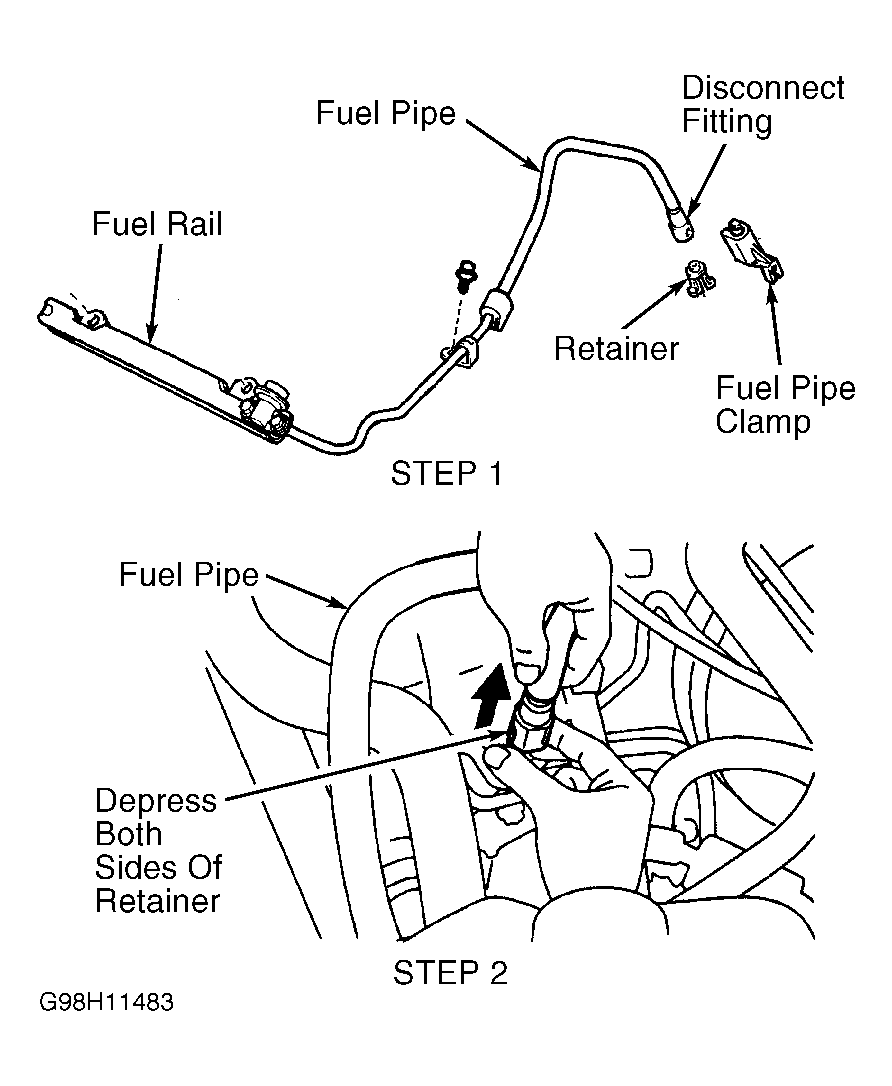 Fuel Pipe

Disconnect Fitting

Fuel Rail

Retainer

Fuel Pipe Clamp

STEP 1

Fuel Pipe

Depress Both Sides Of Retainer

STEP 2

G98H11483